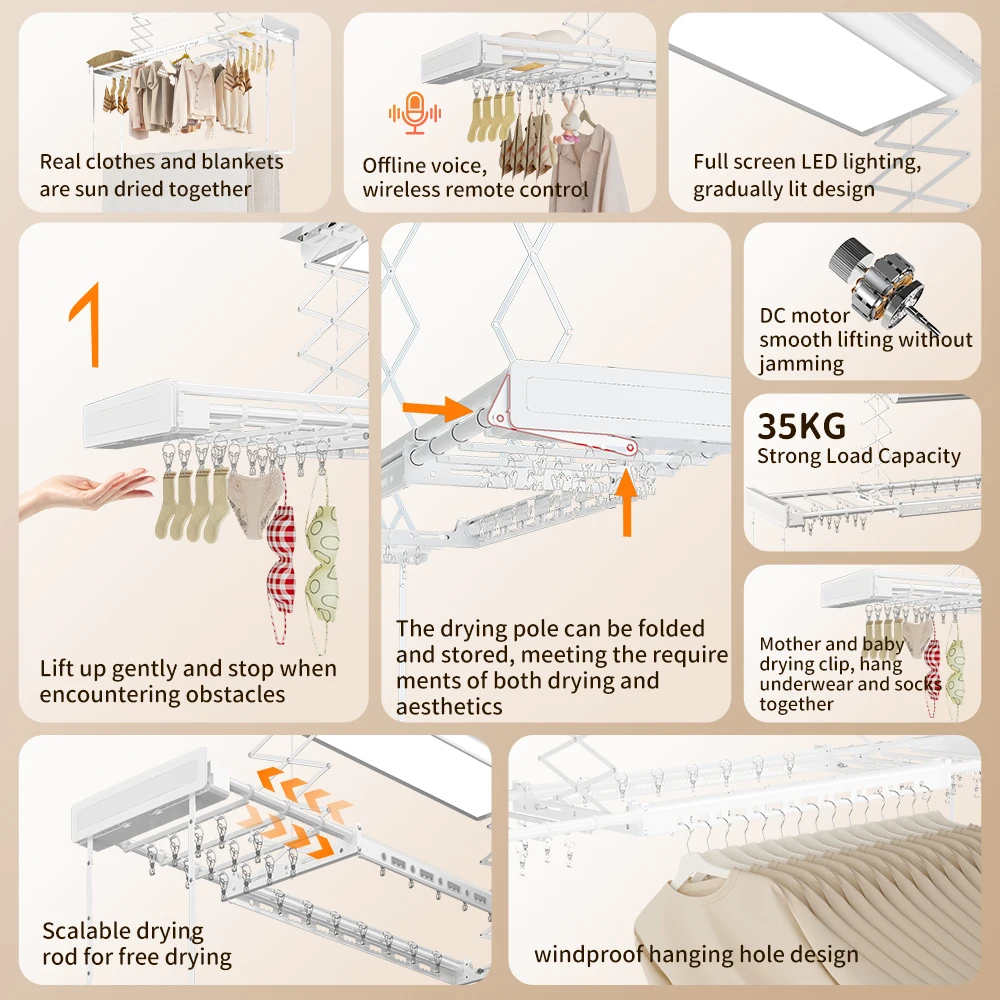 Real clothes and blankets are sun dried together

Offline voice, wireless remote control

Full screen LED lighting, gradually lit design

Lift up gently and stop when encountering obstacles

The drying pole can be folded and stored, meeting the require ments of both drying and aesthetics

DC motor smooth lifting without jamming

35KG
Strong Load Capacity

Mother and baby drying clip, hang underwear and socks together

Scalable drying rod for free drying

windproof hanging hole design