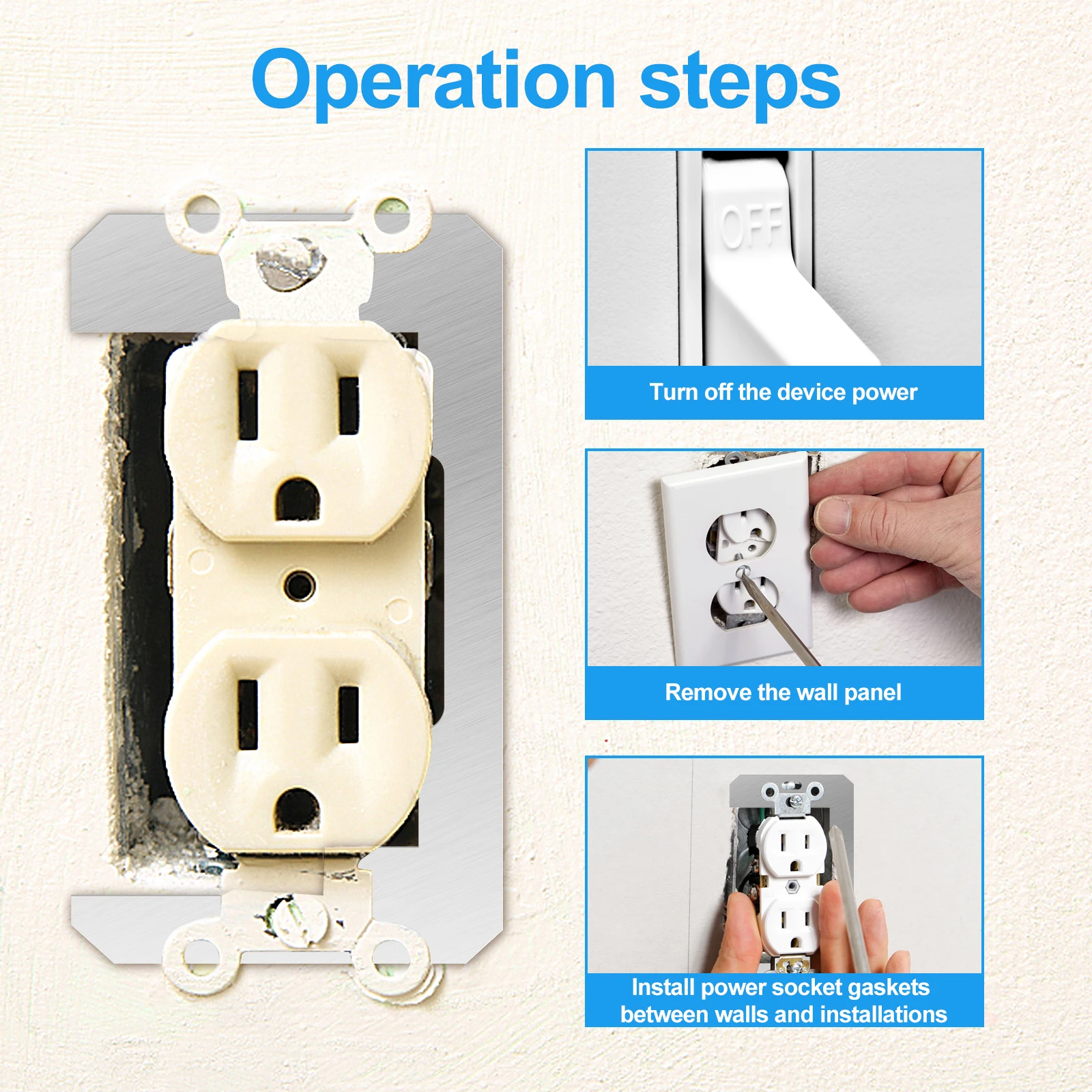 Operation steps

OFF

Turn off the device power

Remove the wall panel

Install power socket gaskets between walls and installations