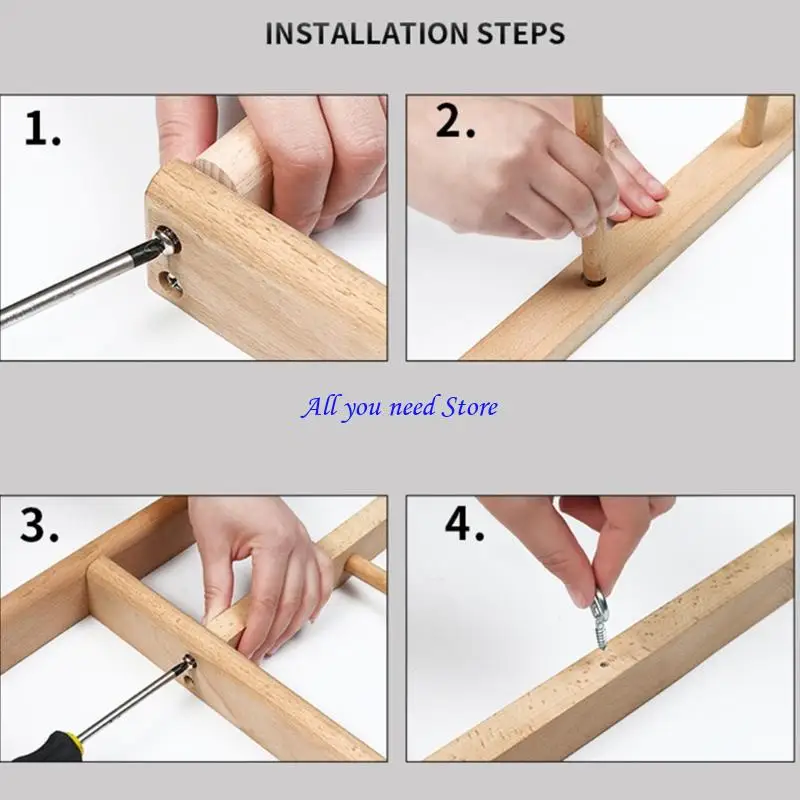 INSTALLATION STEPS

1.

2.

All you need Store

3.

4.