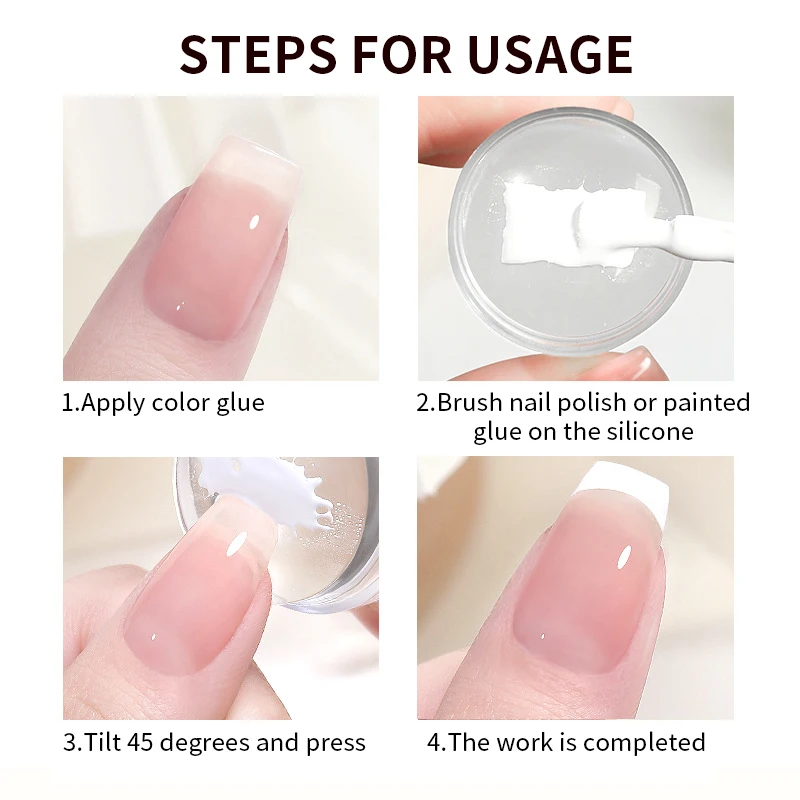 STEPS FOR USAGE

1.Apply color glue

2.Brush nail polish or painted glue on the silicone

3.Tilt 45 degrees and press

4.The work is completed