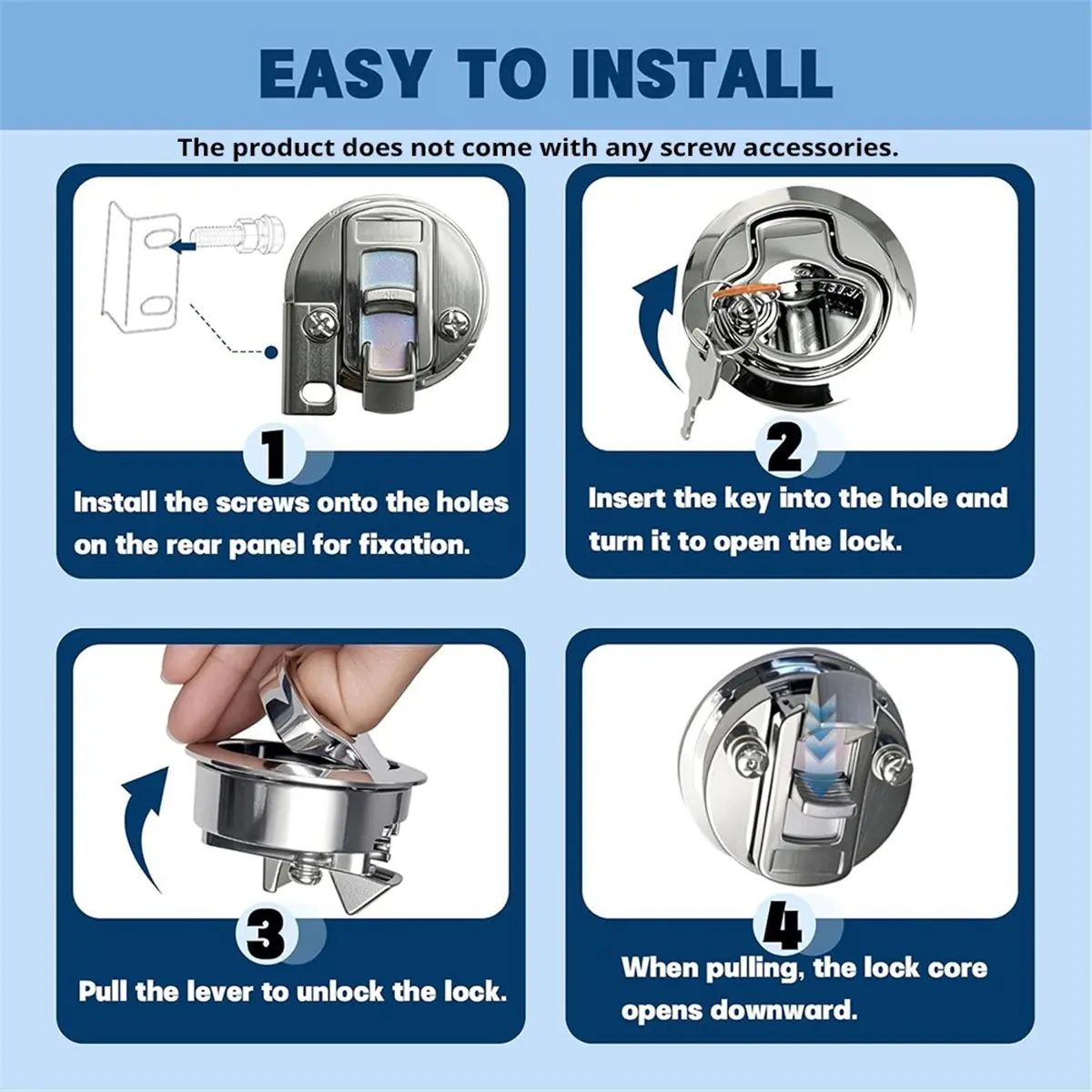 EASY TO INSTALL

The product does not come with any screw accessories.

1

Install the screws onto the holes on the rear panel for fixation.

2

Insert the key into the hole and turn it to open the lock.

3

Pull the lever to unlock the lock.

4

When pulling, the lock core opens downward.