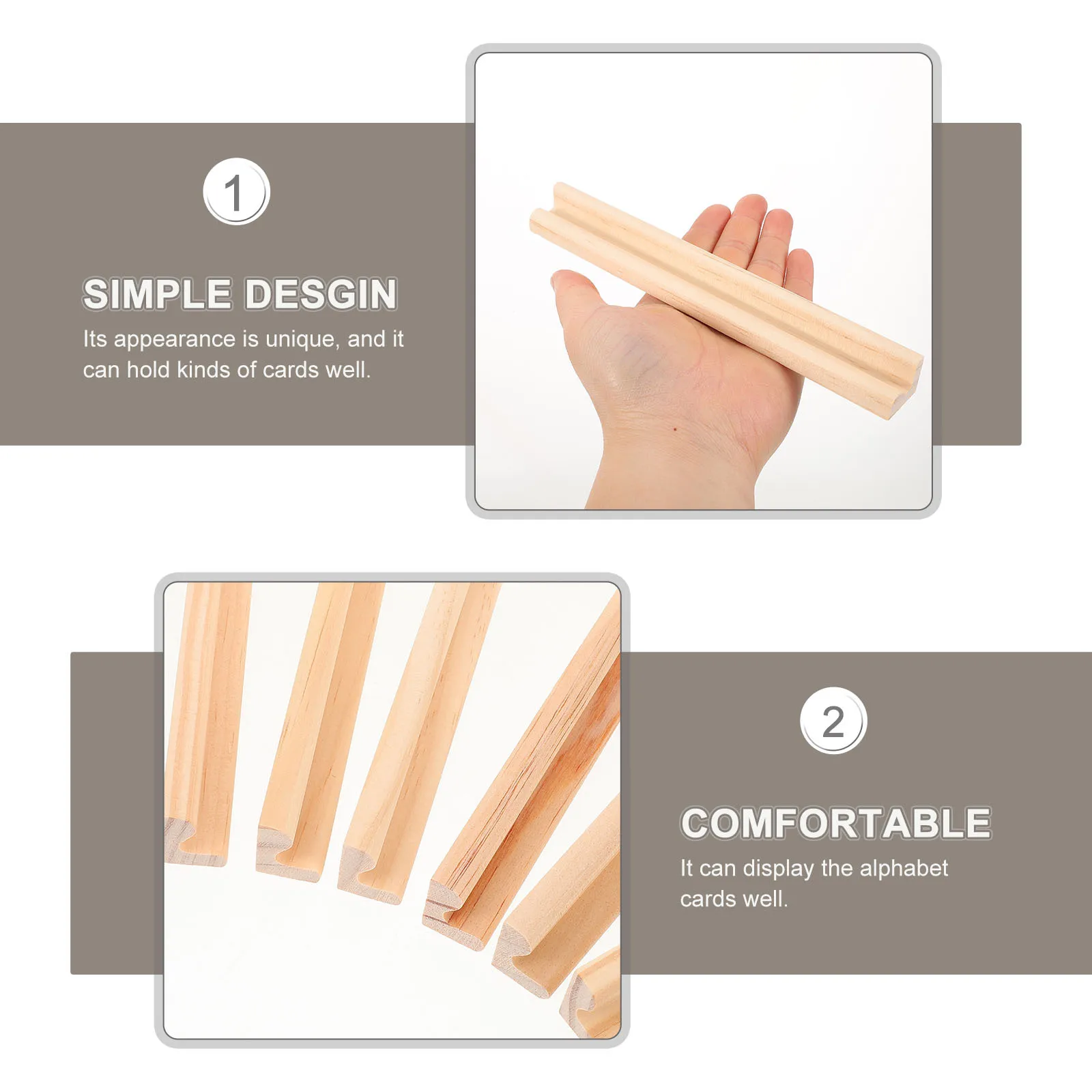 1

SIMPLE DESGIN

Its appearance is unique, and it can hold kinds of cards well.

2

COMFORTABLE

It can display the alphabet cards well.