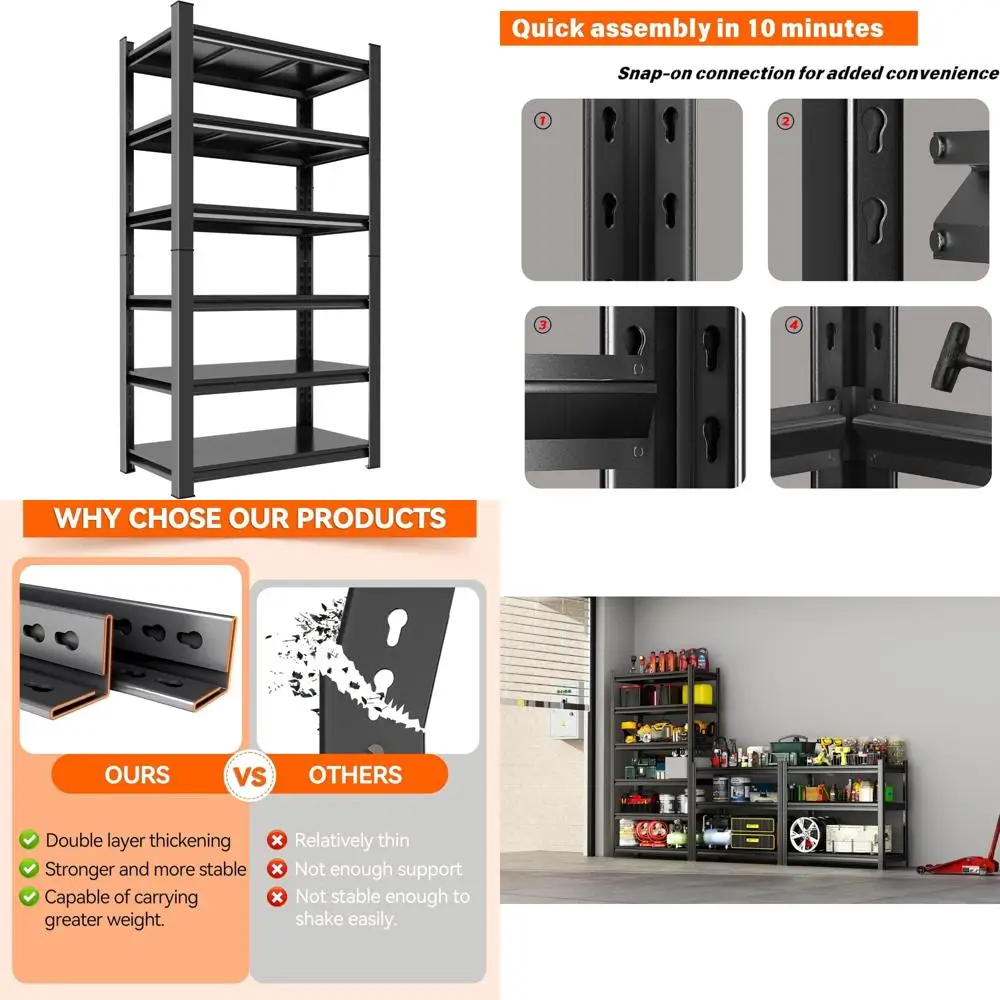 Quick assembly in 10 minutes

Snap-on connection for added convenience

1

2

3

4

WHY CHOSE OUR PRODUCTS

OURS

VS

OTHERS

Double layer thickening
Stronger and more stable
Capable of carrying greater weight.

Relatively thin
Not enough support
Not stable enough to shake easily.