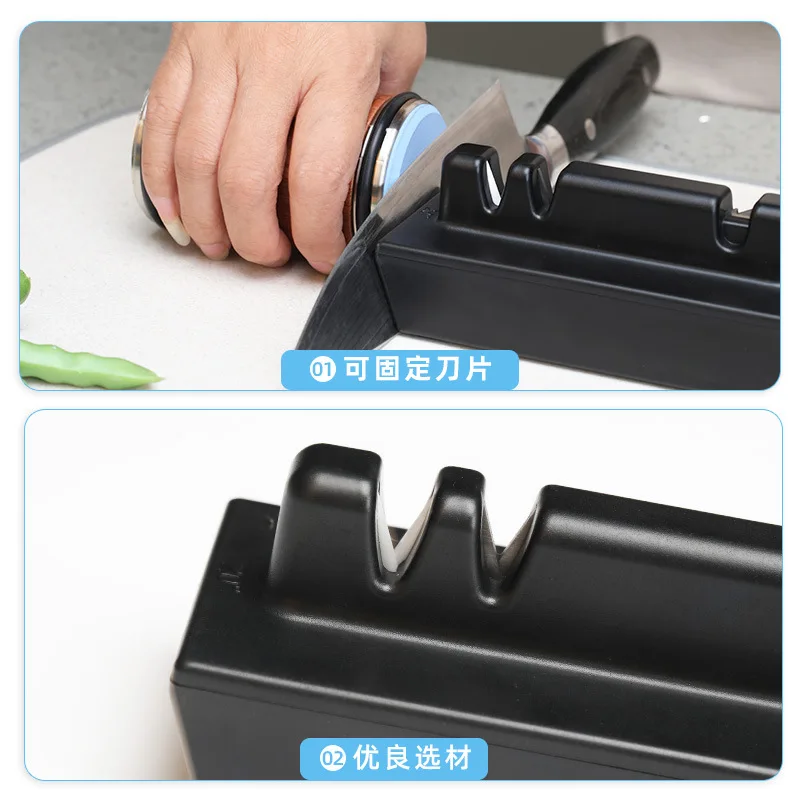 01 可固定刀片

02 优良选材