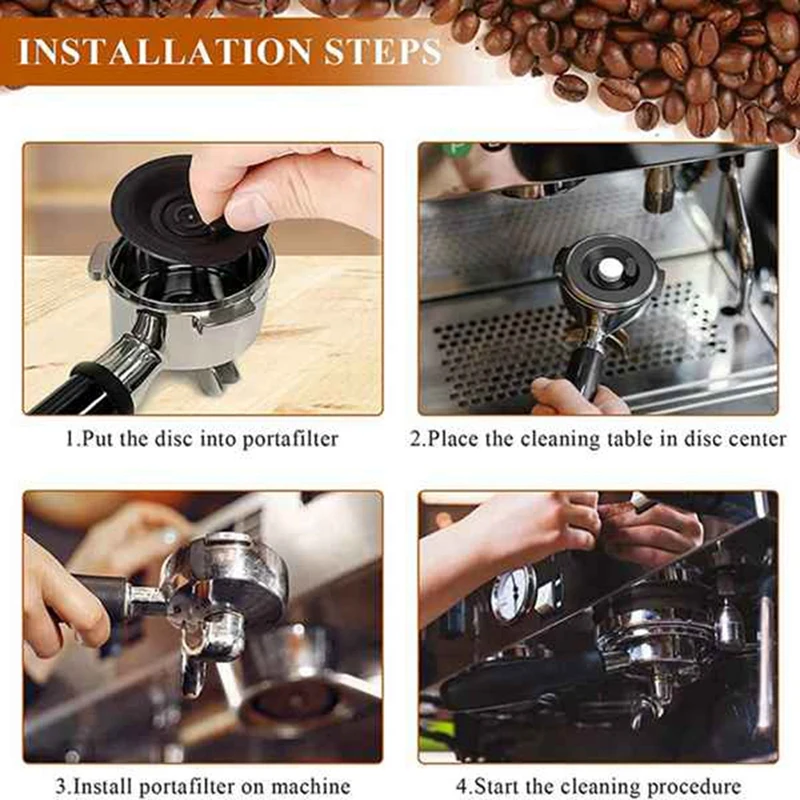 INSTALLATION STEPS

1.Put the disc into portafilter

2.Place the cleaning table in disc center

3.Install portafilter on machine

4.Start the cleaning procedure