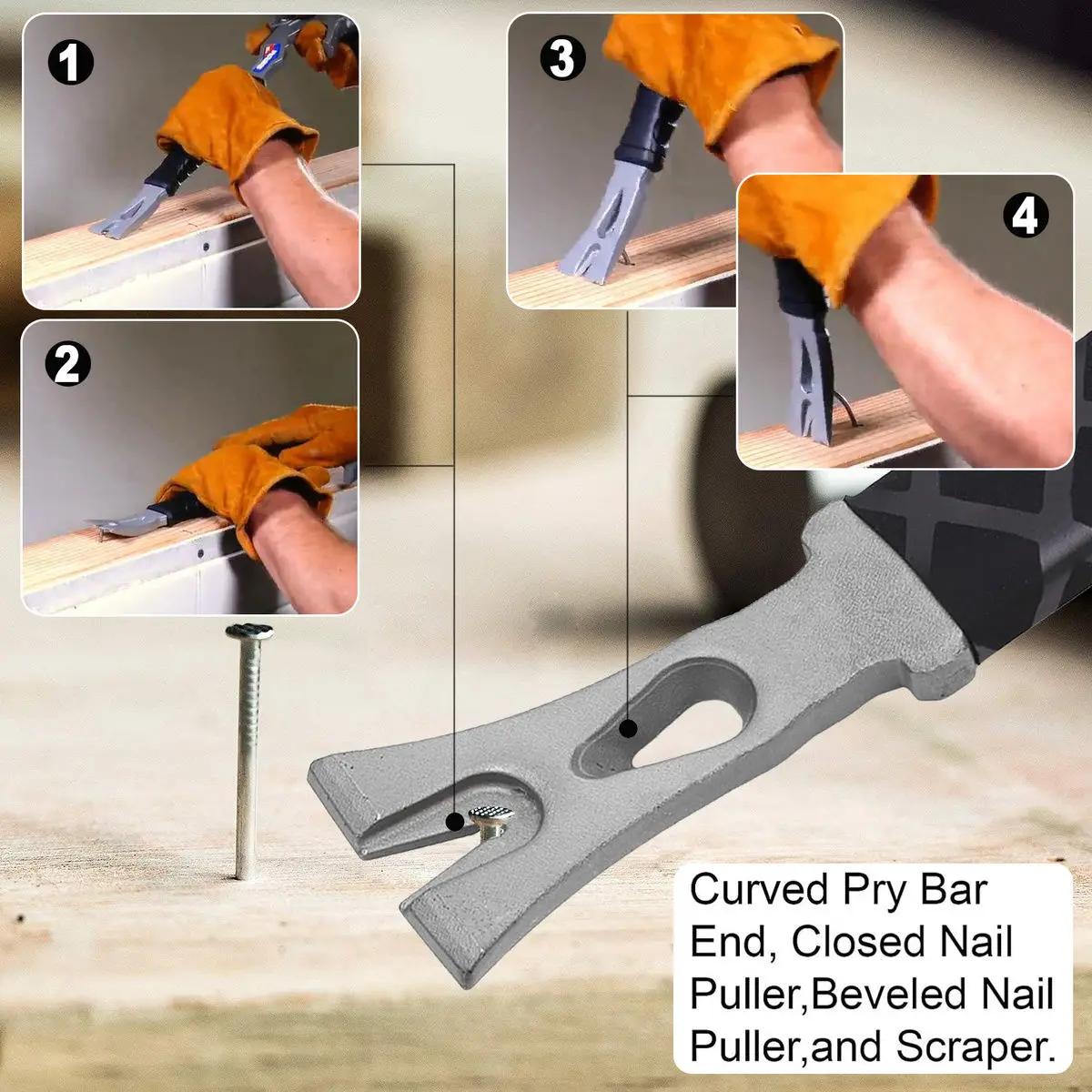 1

2

3

4

Curved Pry Bar End, Closed Nail Puller,Beveled Nail Puller,and Scraper.