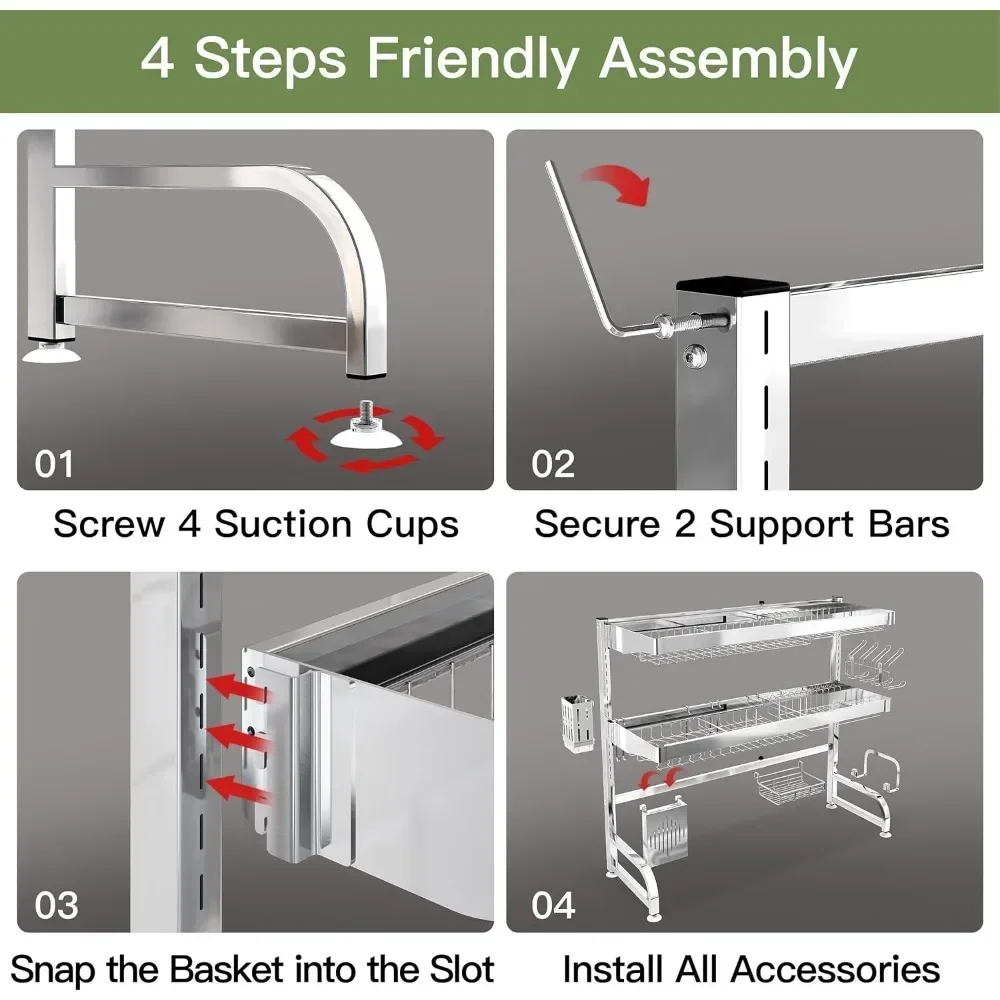 4 Steps Friendly Assembly

01

Screw 4 Suction Cups

02

Secure 2 Support Bars

03

Snap the Basket into the Slot

04

Install All Accessories