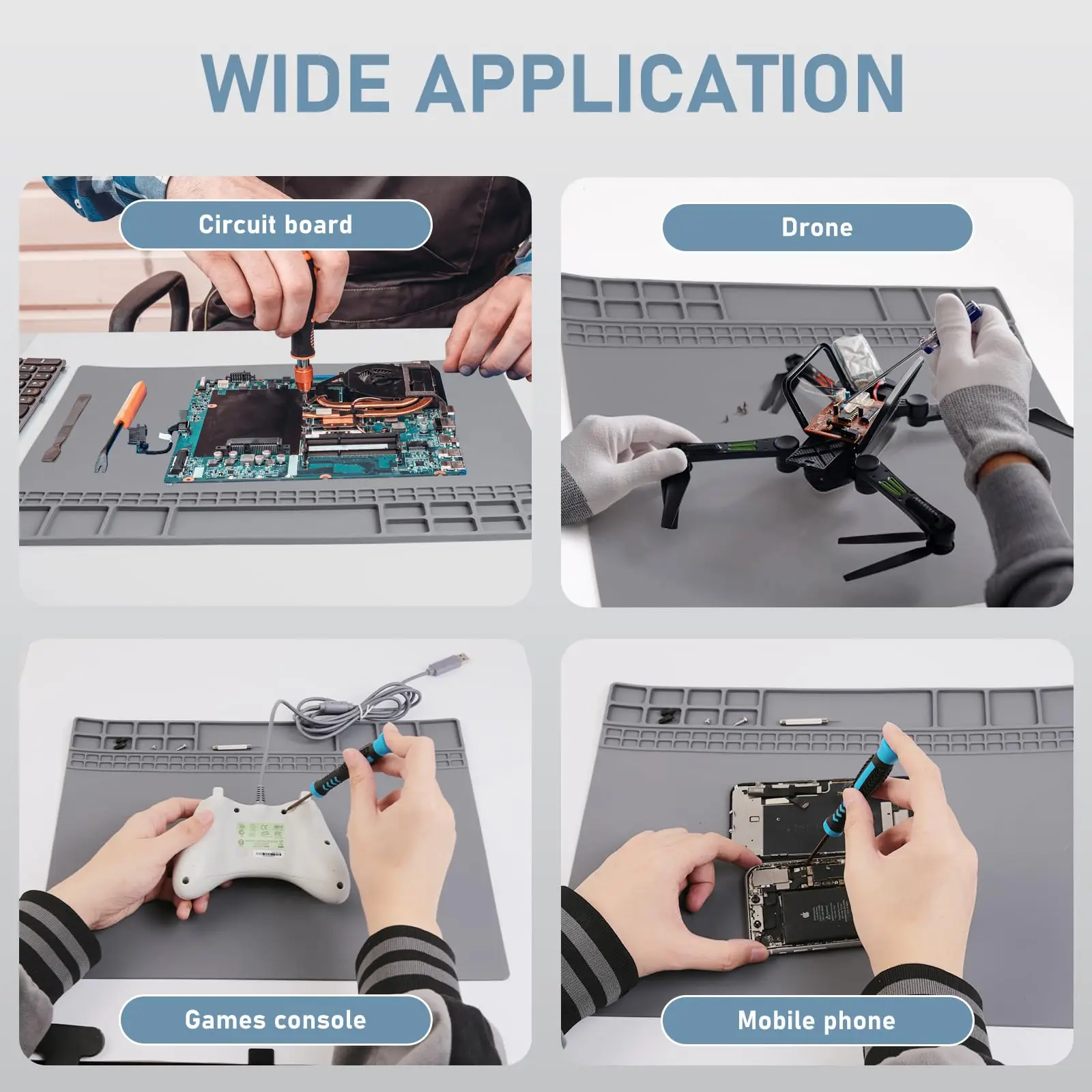 WIDE APPLICATION

Circuit board

Drone

Games console

Mobile phone