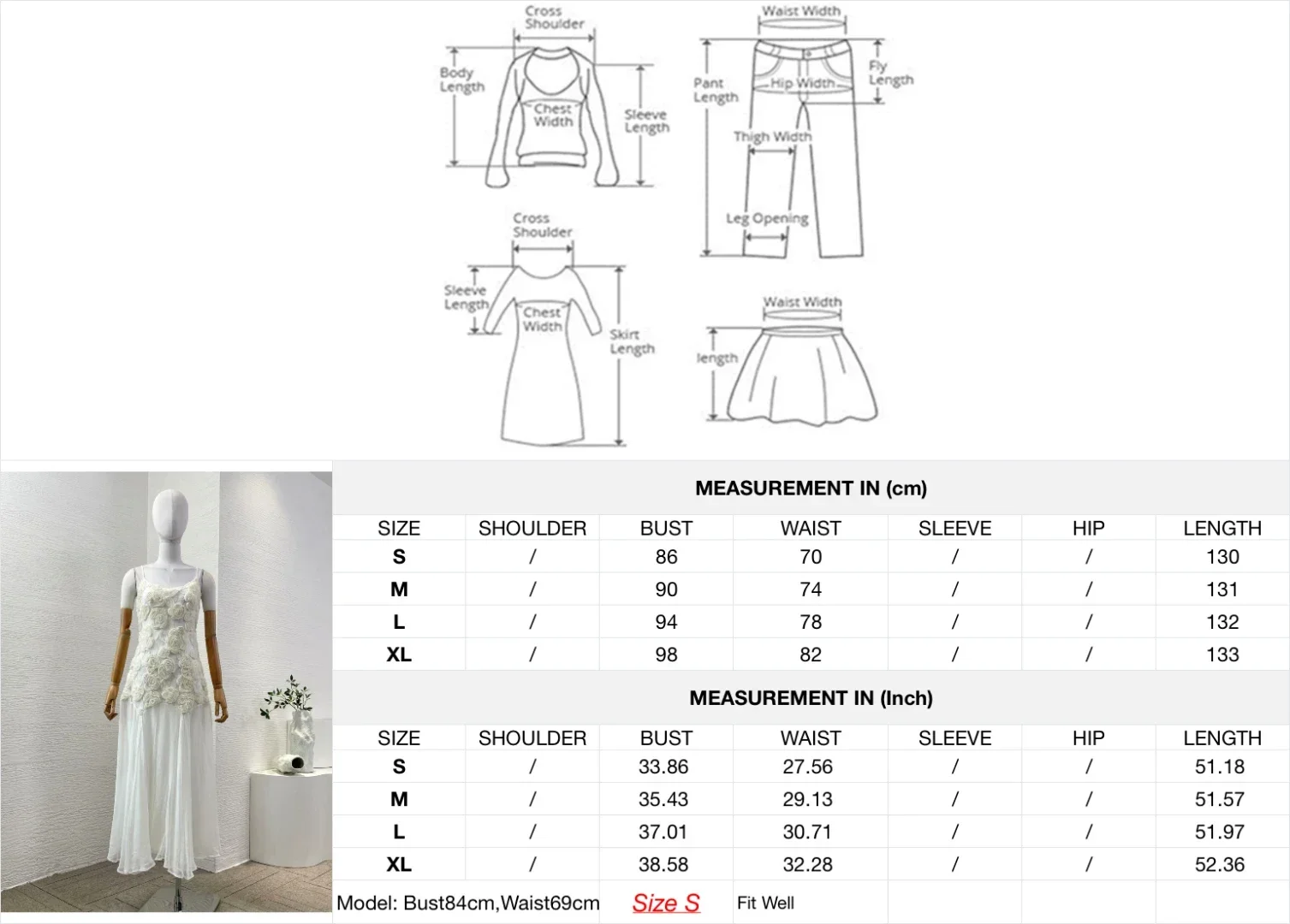 Cross Shoulder
Body Length
Chest Width
Sleeve Length

Waist Width
Pant Length
Hip Width
Fly Length
Thigh Width
Leg Opening

Cross Shoulder
Sleeve Length
Chest Width
Skirt Length

Waist Width
length

MEASUREMENT IN (cm)

| SIZE | SHOULDER | BUST | WAIST | SLEEVE | HIP | LENGTH |
|---|---|---|---|---|---|---|
| S | / | 86 | 70 | / | / | 130 |
| M | / | 90 | 74 | / | / | 131 |
| L | / | 94 | 78 | / | / | 132 |
| XL | / | 98 | 82 | / | / | 133 |

MEASUREMENT IN (Inch)

| SIZE | SHOULDER | BUST | WAIST | SLEEVE | HIP | LENGTH |
|---|---|---|---|---|---|---|
| S | / | 33.86 | 27.56 | / | / | 51.18 |
| M | / | 35.43 | 29.13 | / | / | 51.57 |
| L | / | 37.01 | 30.71 | / | / | 51.97 |
| XL | / | 38.58 | 32.28 | / | / | 52.36 |

Model: Bust84cm,Waist69cm Size S Fit Well