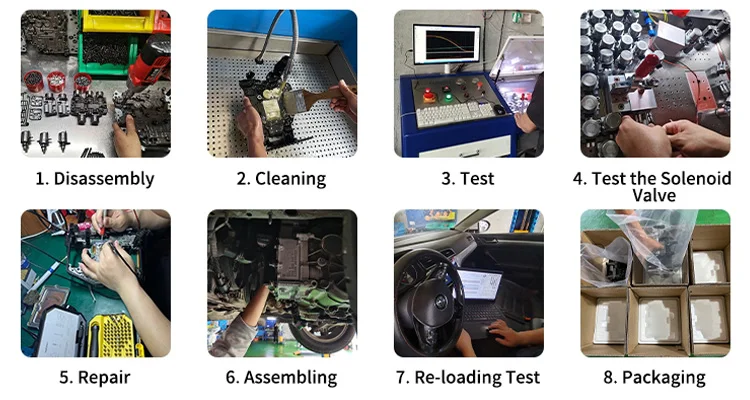 1. Disassembly

2. Cleaning

3. Test

4. Test the Solenoid Valve

5. Repair

6. Assembling

7. Re-loading Test

8. Packaging