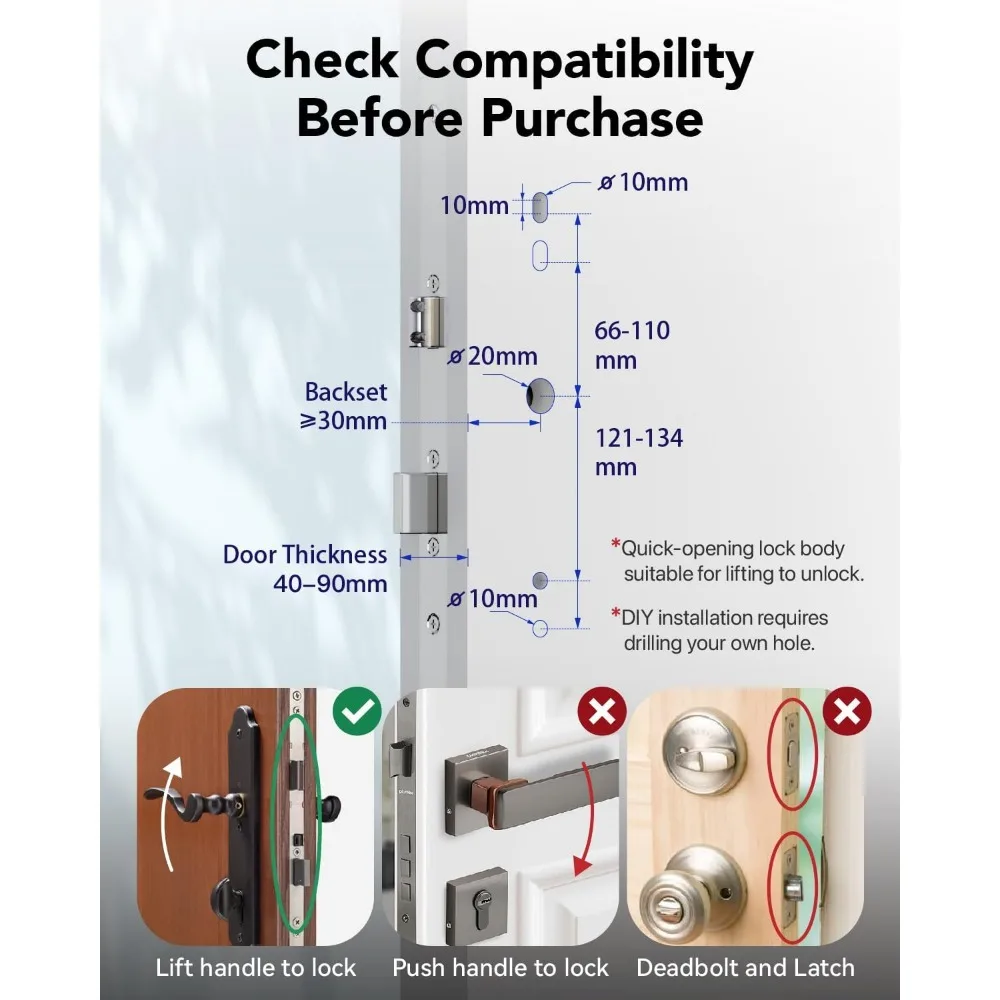 Check Compatibility Before Purchase

10mm

⌀10mm

66-110 mm

⌀20mm

Backset ≥30mm

121-134 mm

Door Thickness 40–90mm

⌀10mm

*Quick-opening lock body suitable for lifting to unlock.

*DIY installation requires drilling your own hole.

Lift handle to lock

Push handle to lock

Deadbolt and Latch