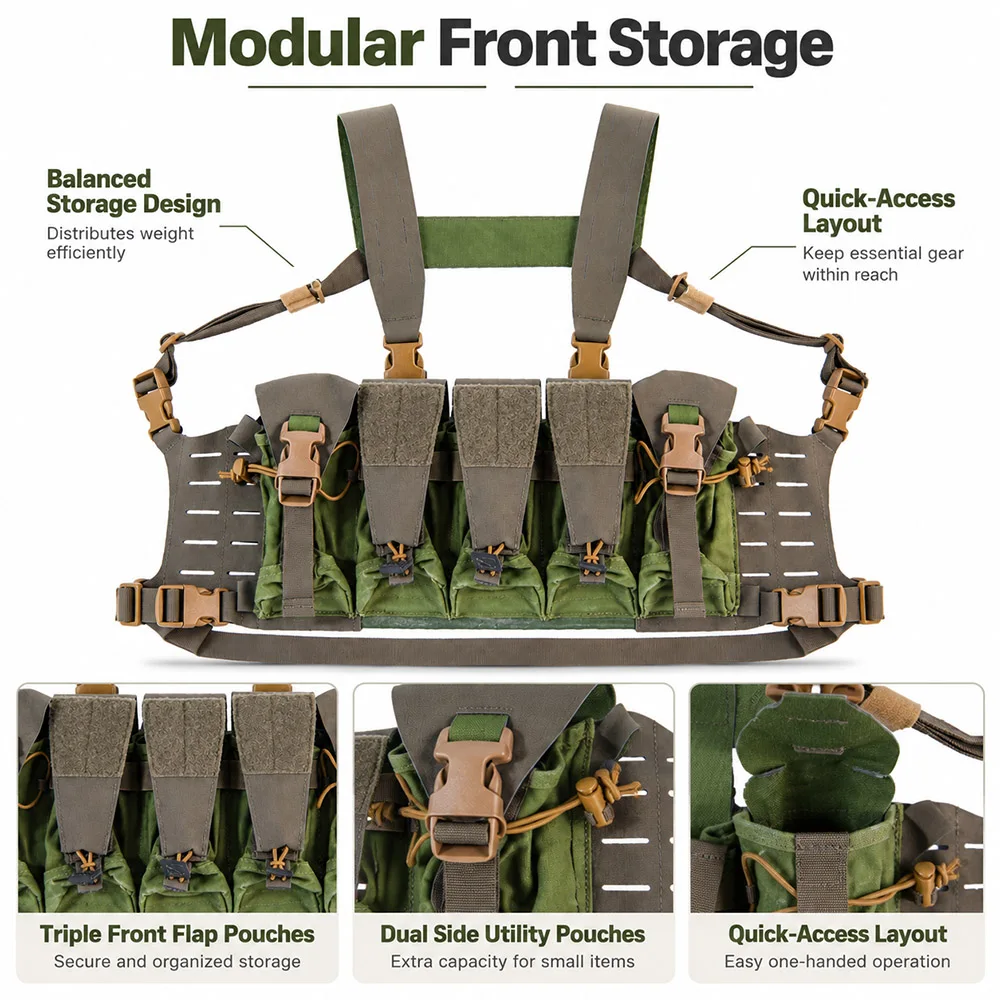 Modular Front Storage

Balanced Storage Design
Distributes weight efficiently

Quick-Access Layout
Keep essential gear within reach

Triple Front Flap Pouches
Secure and organized storage

Dual Side Utility Pouches
Extra capacity for small items

Quick-Access Layout
Easy one-handed operation