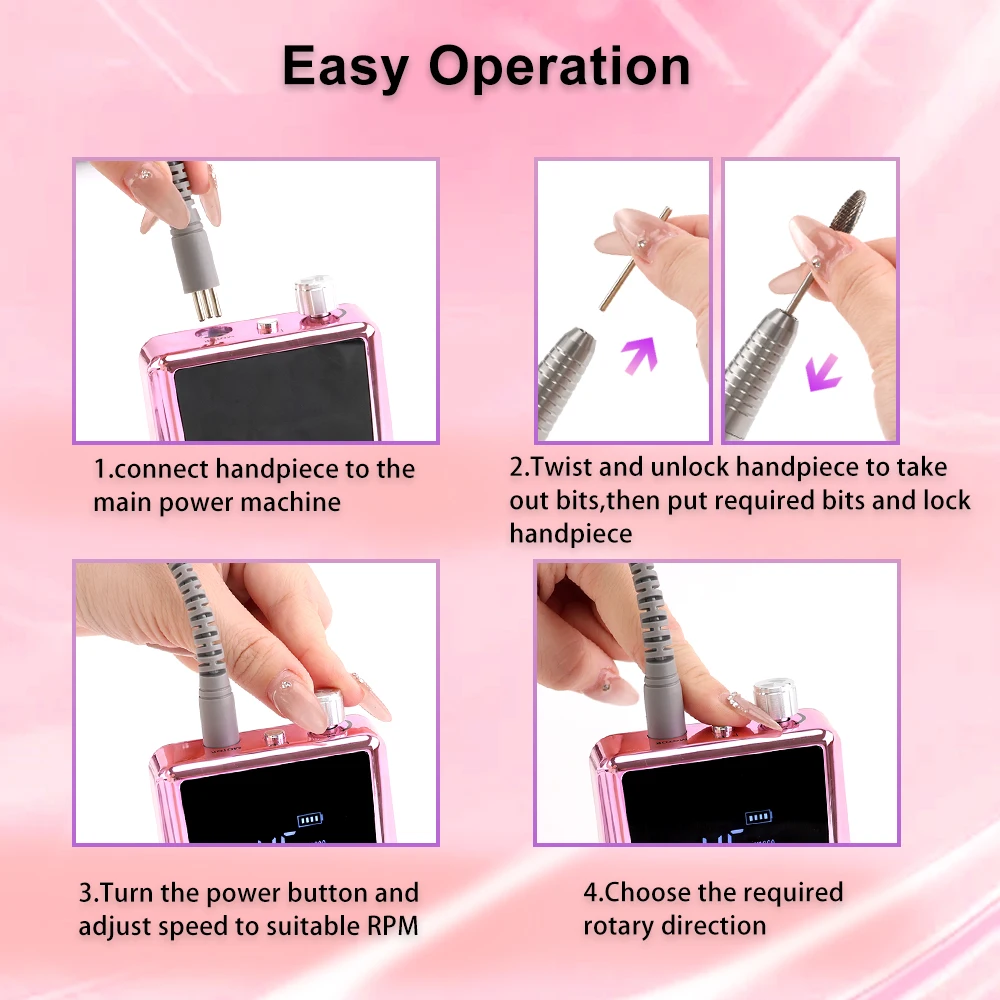 Easy Operation

1.connect handpiece to the main power machine

2.Twist and unlock handpiece to take out bits,then put required bits and lock handpiece

3.Turn the power button and adjust speed to suitable RPM

4.Choose the required rotary direction