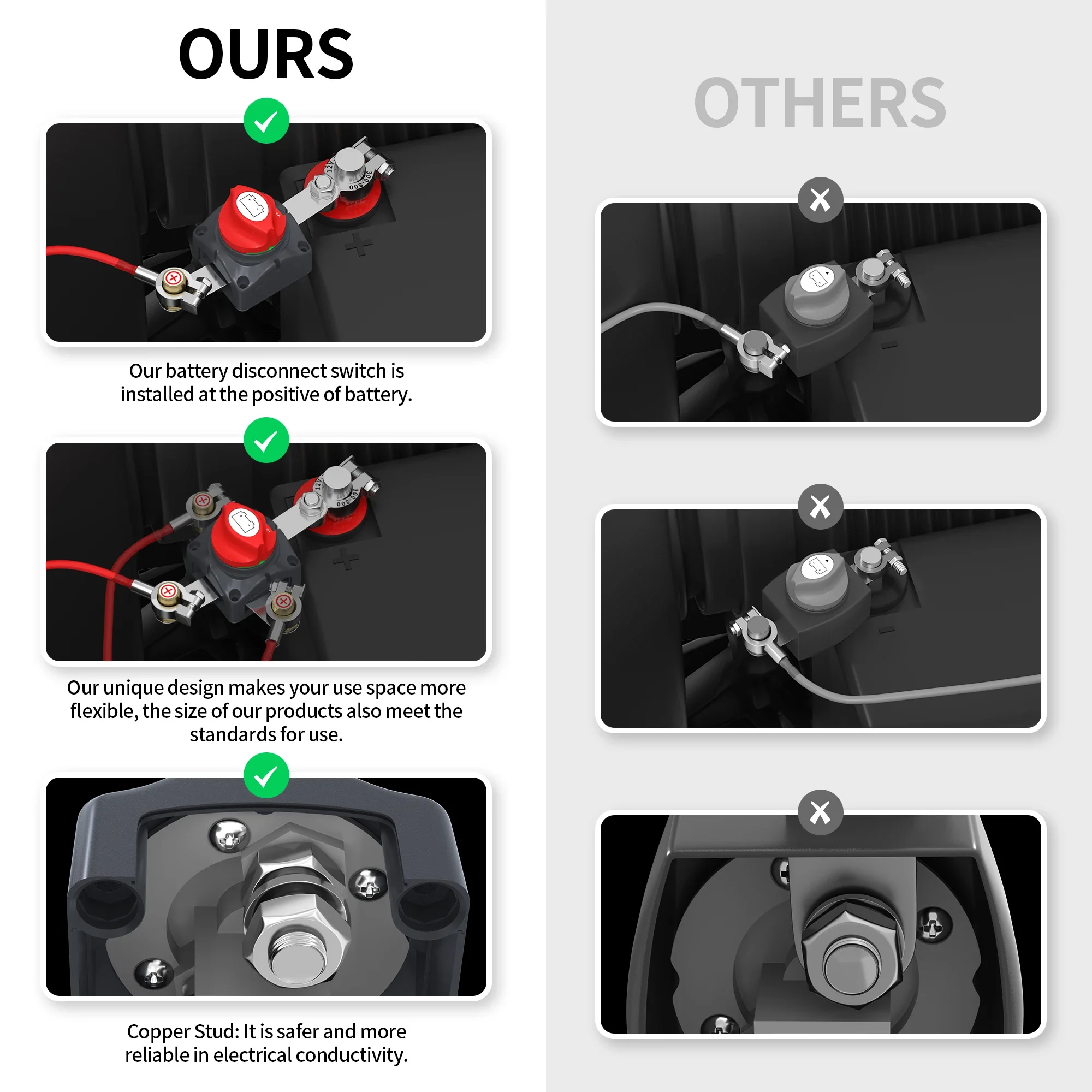 OURS

12V
300-800

Our battery disconnect switch is installed at the positive of battery.

12V
300-800

Our unique design makes your use space more flexible, the size of our products also meet the standards for use.

Copper Stud: It is safer and more reliable in electrical conductivity.

OTHERS