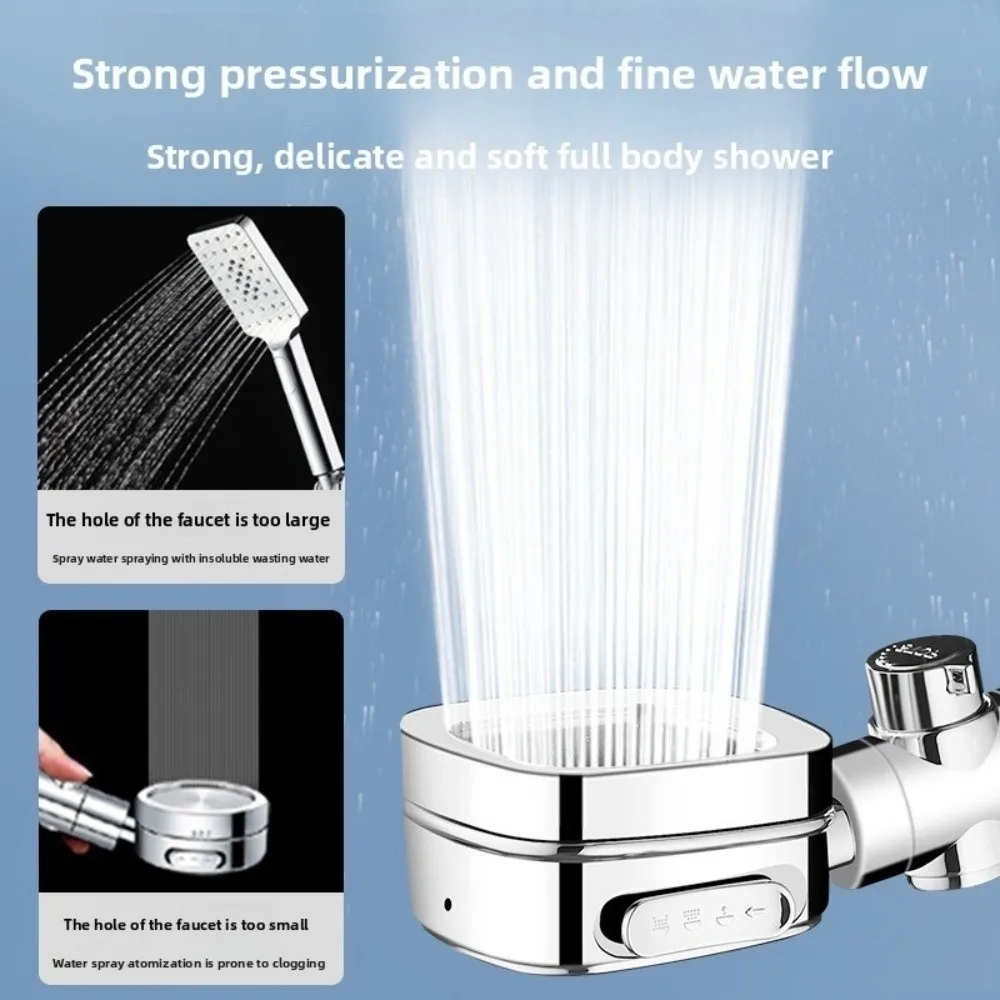 Strong pressurization and fine water flow

Strong, delicate and soft full body shower

The hole of the faucet is too large

Spray water spraying with insoluble wasting water

The hole of the faucet is too small

Water spray atomization is prone to clogging