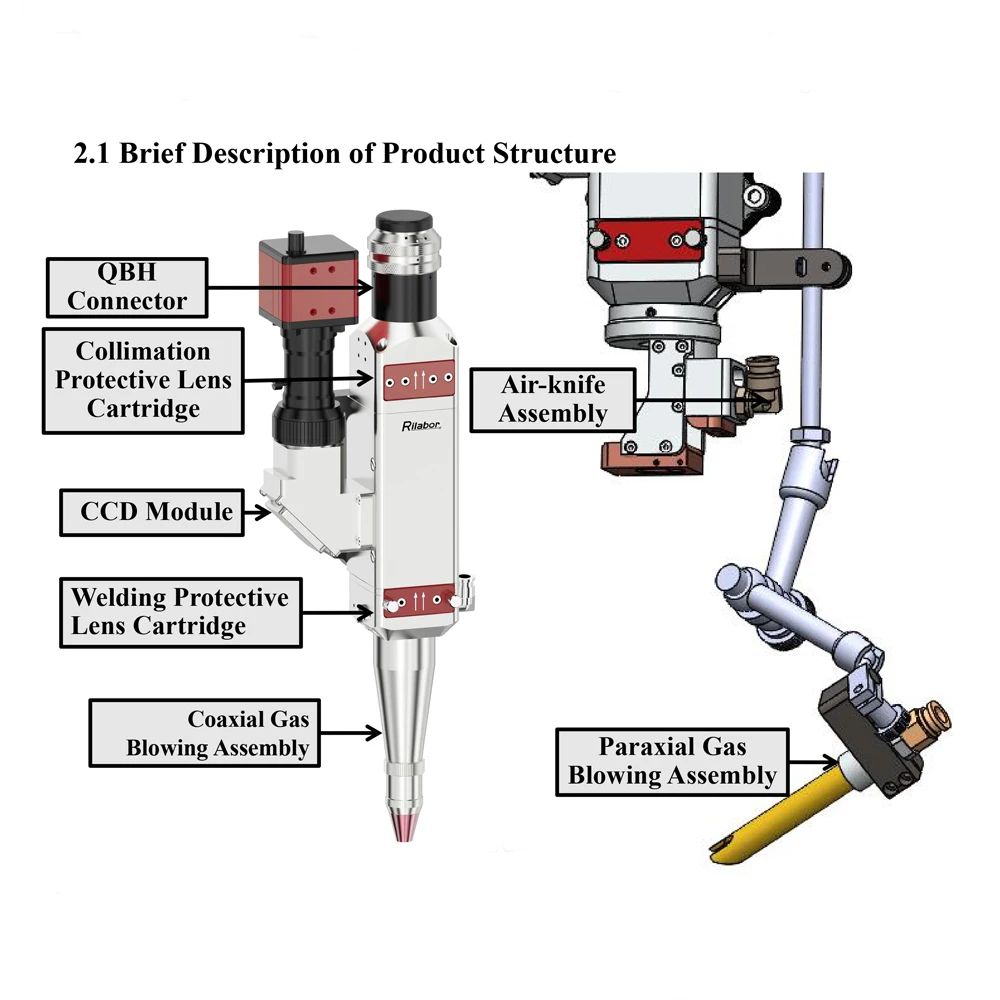 2.1 Brief Description of Product Structure

QBH Connector

Collimation Protective Lens Cartridge

Rilabor

CCD Module

Welding Protective Lens Cartridge

Coaxial Gas Blowing Assembly

Air-knife Assembly

Paraxial Gas Blowing Assembly