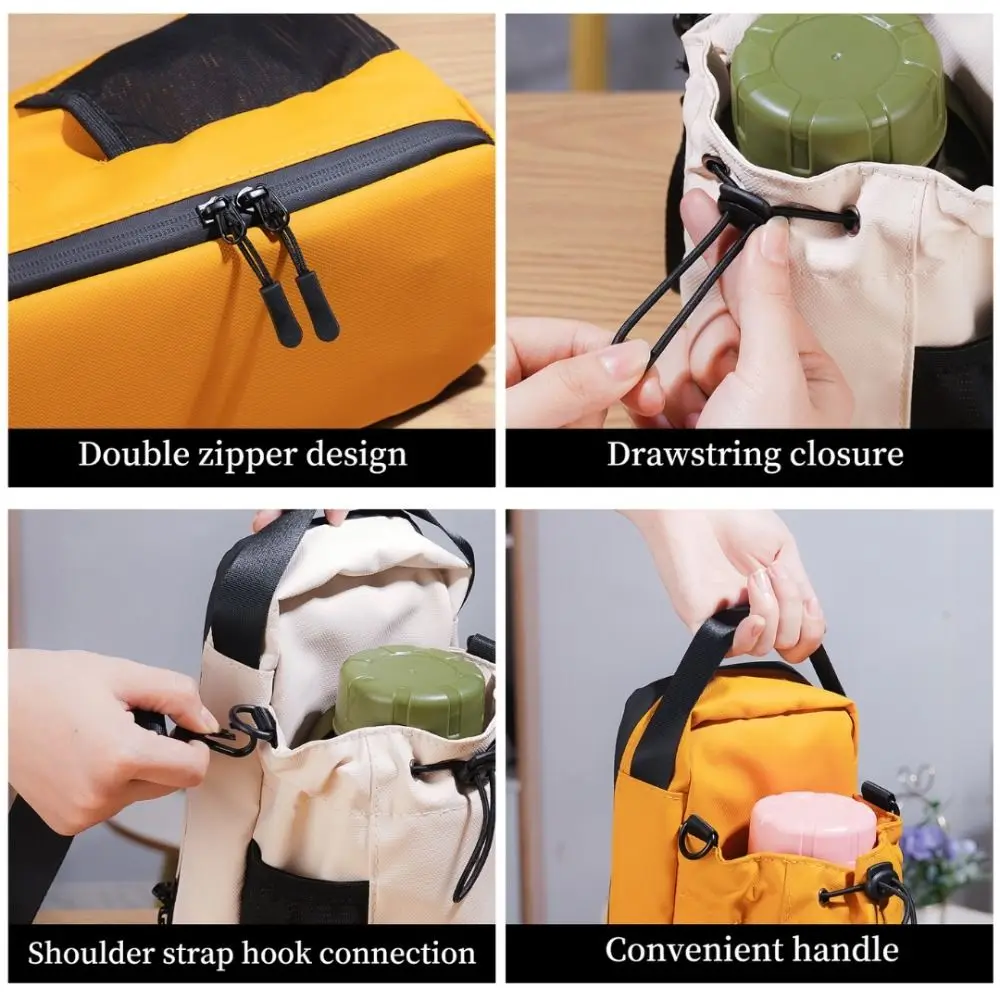 Double zipper design

Drawstring closure

Shoulder strap hook connection

Convenient handle