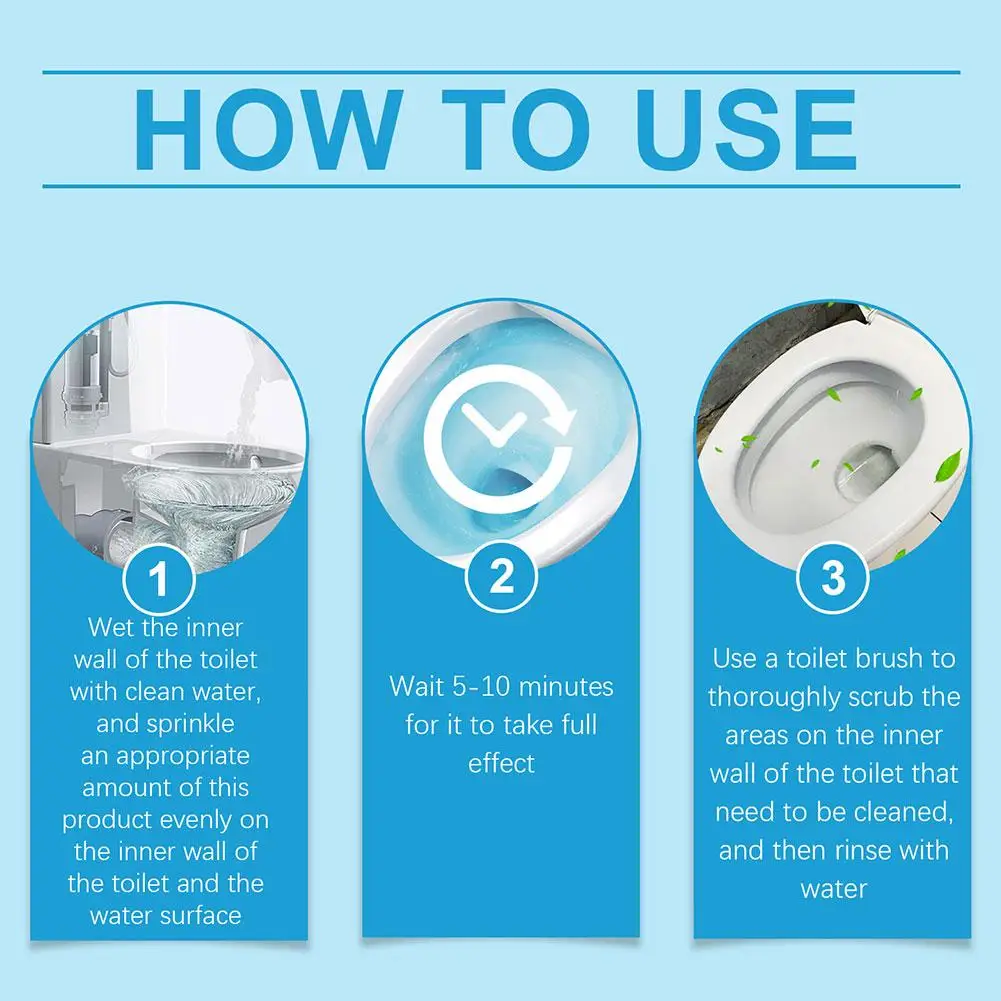 HOW TO USE

1
Wet the inner wall of the toilet with clean water, and sprinkle an appropriate amount of this product evenly on the inner wall of the toilet and the water surface

2
Wait 5-10 minutes for it to take full effect

3
Use a toilet brush to thoroughly scrub the areas on the inner wall of the toilet that need to be cleaned, and then rinse with water