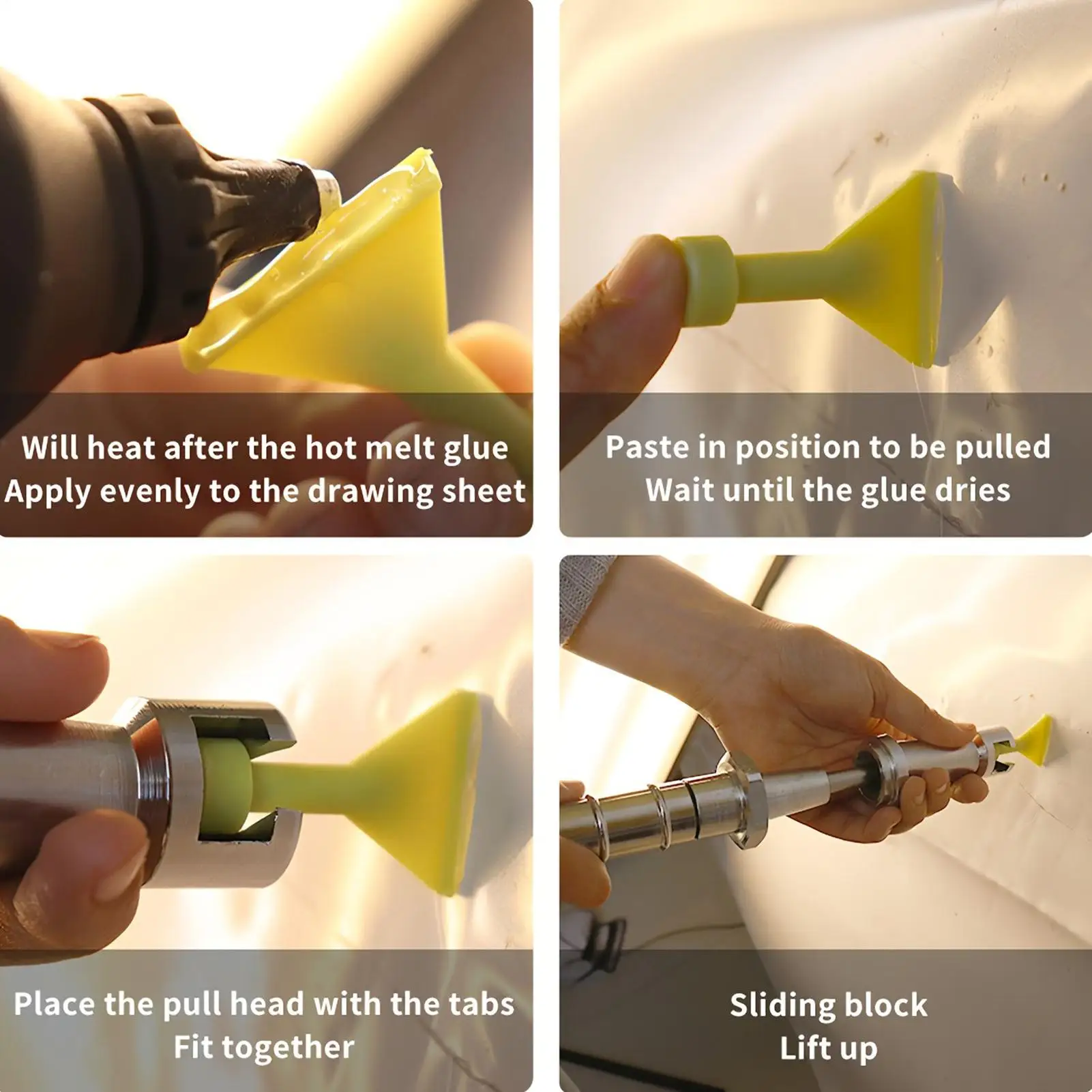 Will heat after the hot melt glue
Apply evenly to the drawing sheet

Paste in position to be pulled
Wait until the glue dries

Place the pull head with the tabs
Fit together

Sliding block
Lift up