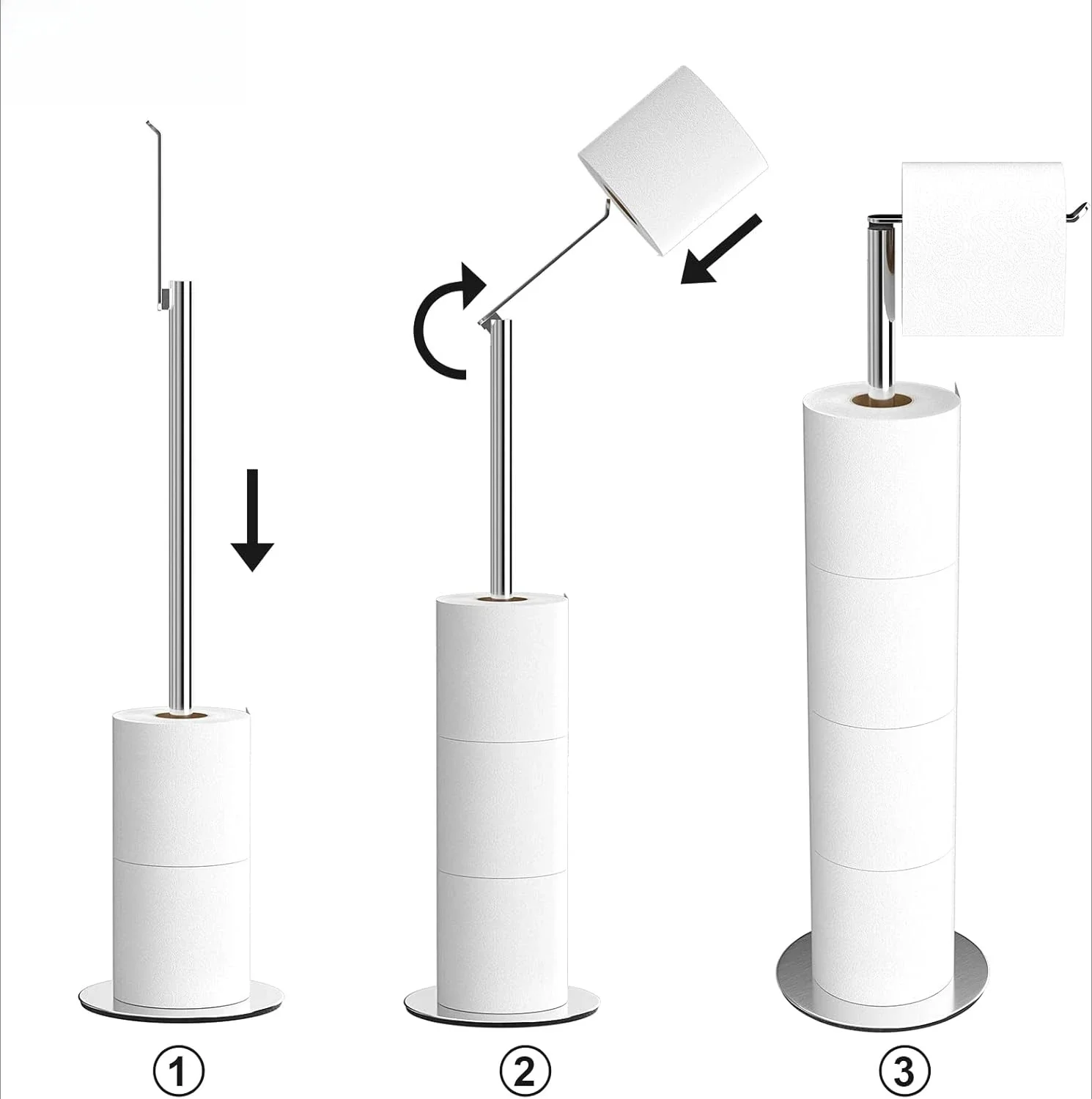 ①

②

③