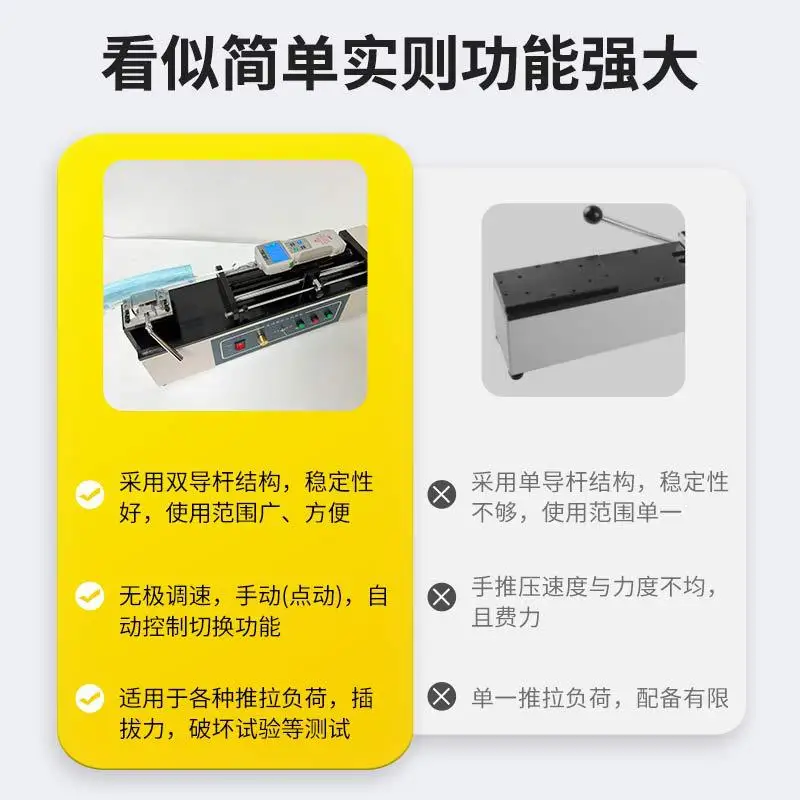 看似简单实则功能强大

采用双导杆结构，稳定性好，使用范围广、方便

无极调速，手动(点动)，自动控制切换功能

适用于各种推拉负荷，插拔力，破坏试验等测试

采用单导杆结构，稳定性不够，使用范围单一

手推压速度与力度不均，且费力

单一推拉负荷，配备有限