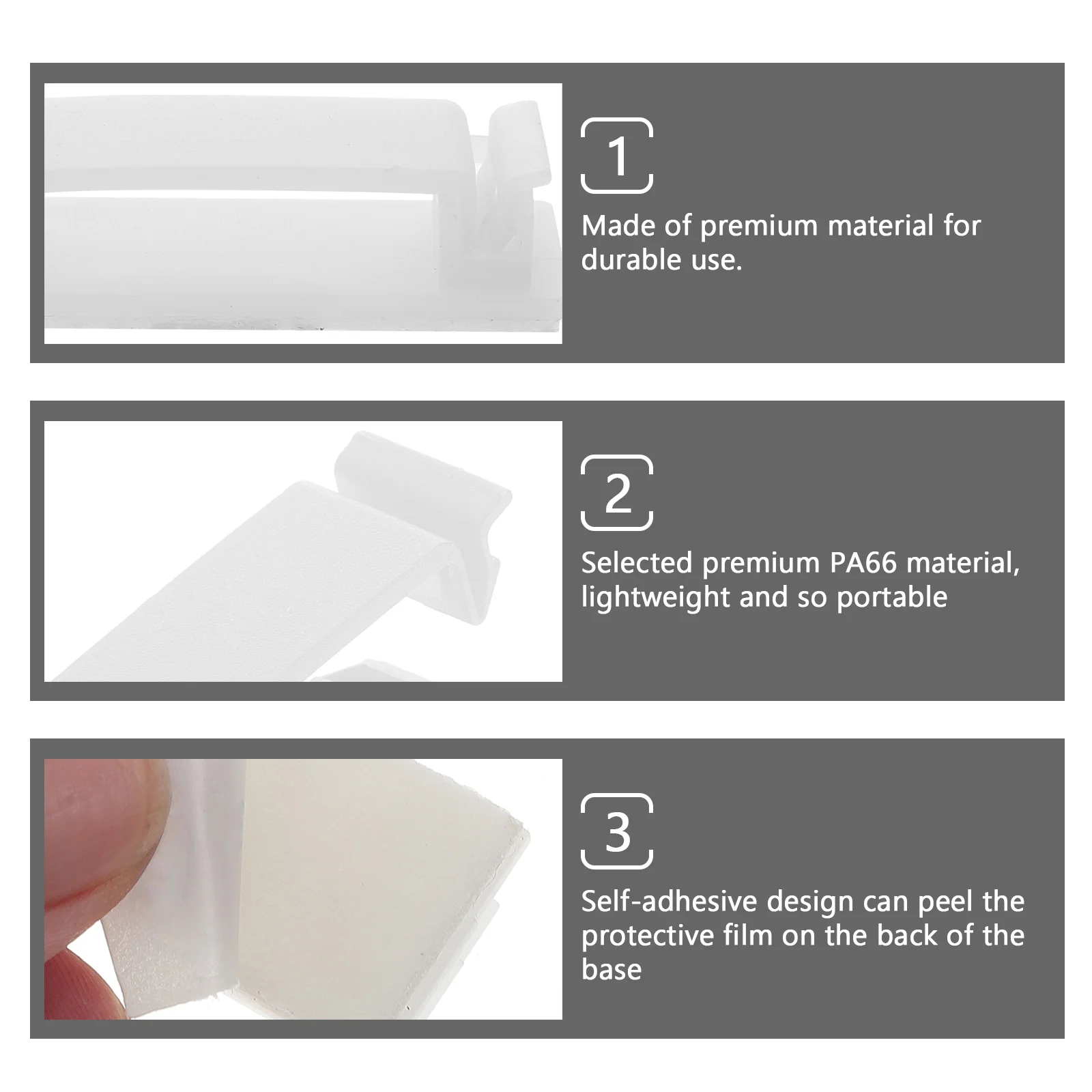 1

Made of premium material for durable use.

2

Selected premium PA66 material, lightweight and so portable

3

Self-adhesive design can peel the protective film on the back of the base