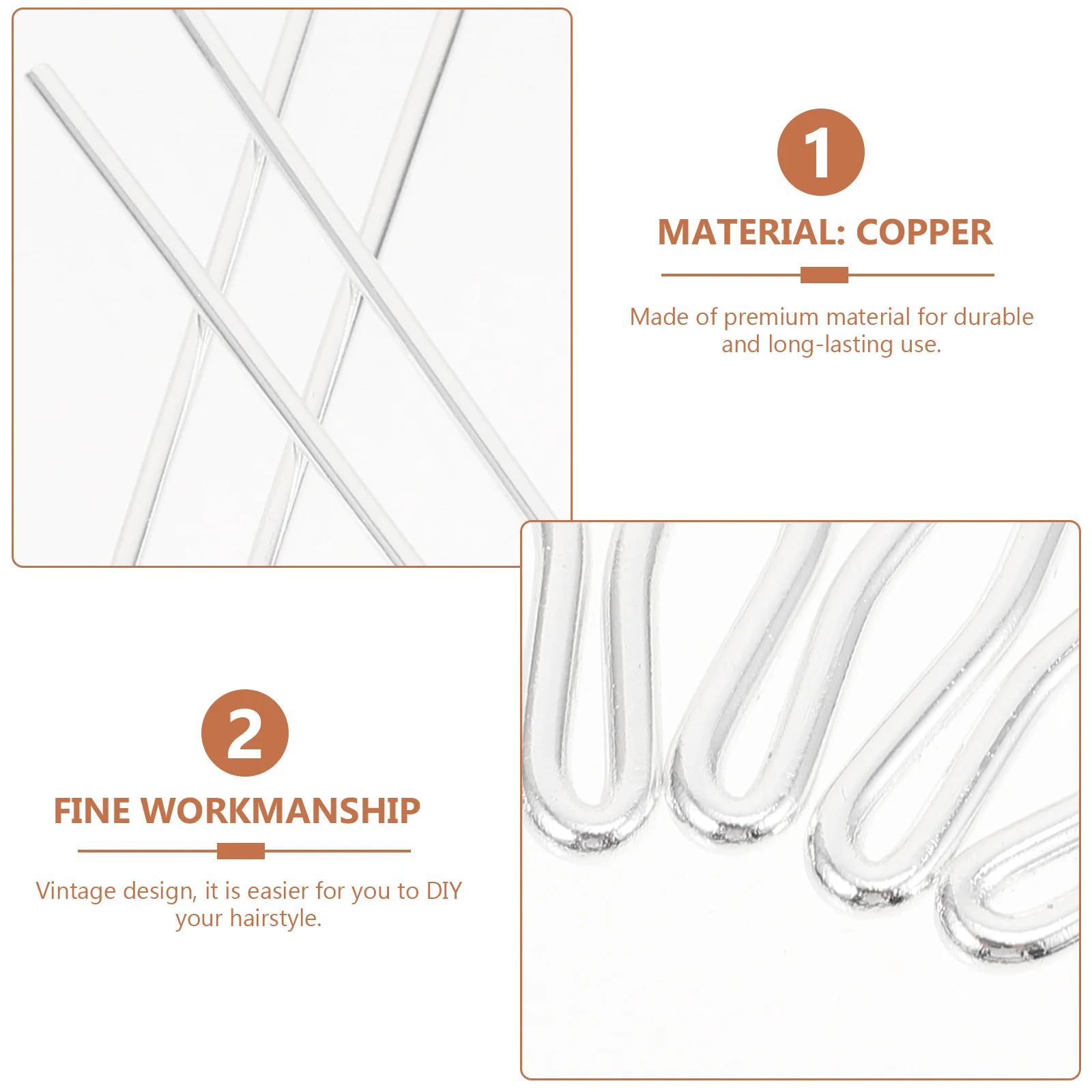 1

MATERIAL: COPPER

Made of premium material for durable and long-lasting use.

2

FINE WORKMANSHIP

Vintage design, it is easier for you to DIY your hairstyle.