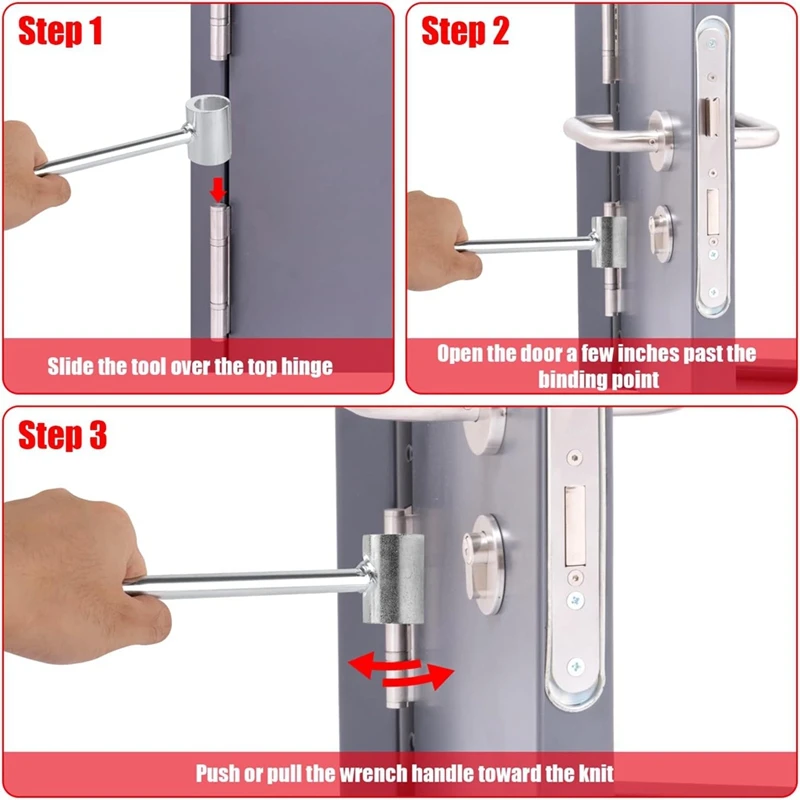 Step 1

Slide the tool over the top hinge

Step 2

Open the door a few inches past the binding point

Step 3

Push or pull the wrench handle toward the knit