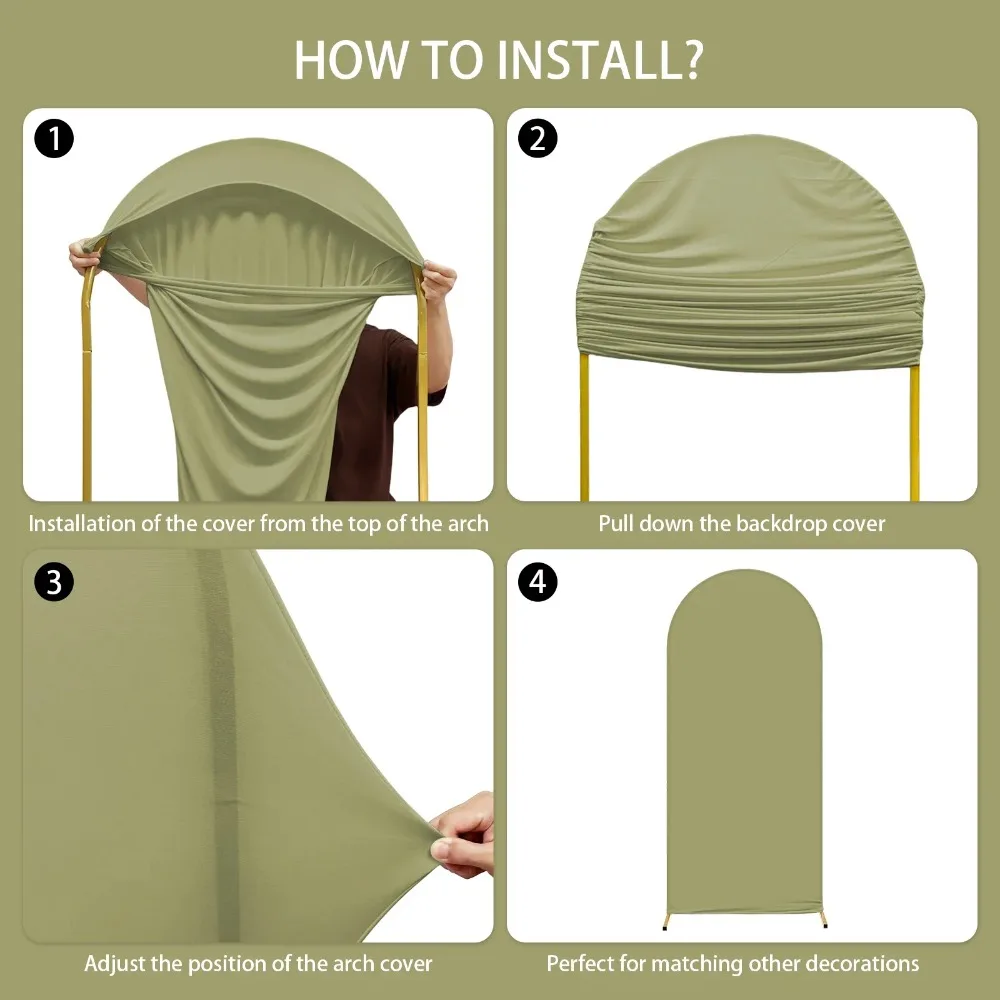 HOW TO INSTALL?

1

Installation of the cover from the top of the arch

2

Pull down the backdrop cover

3

Adjust the position of the arch cover

4

Perfect for matching other decorations