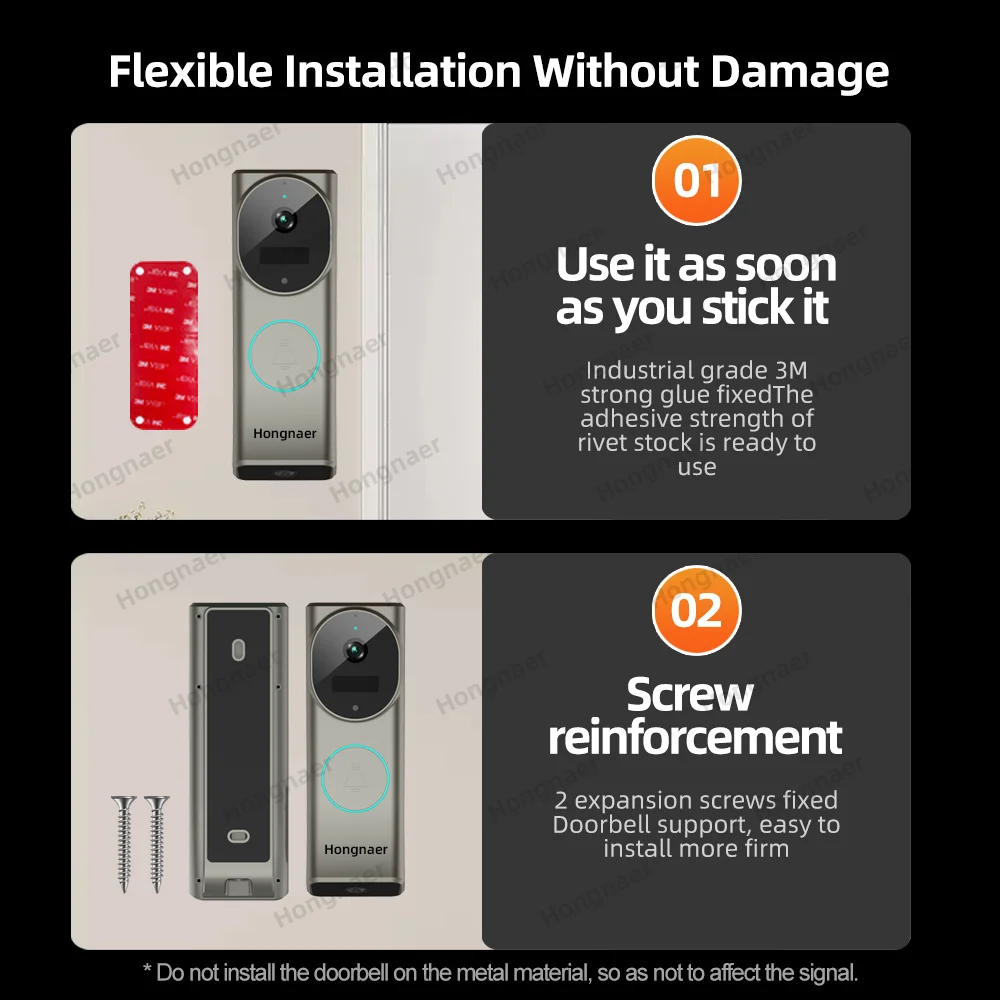 Flexible Installation Without Damage

Hongnaer

01

Use it as soon as you stick it

Industrial grade 3M strong glue fixedThe adhesive strength of rivet stock is ready to use

Hongnaer

02

Screw reinforcement

2 expansion screws fixed Doorbell support, easy to install more firm

* Do not install the doorbell on the metal material, so as not to affect the signal.