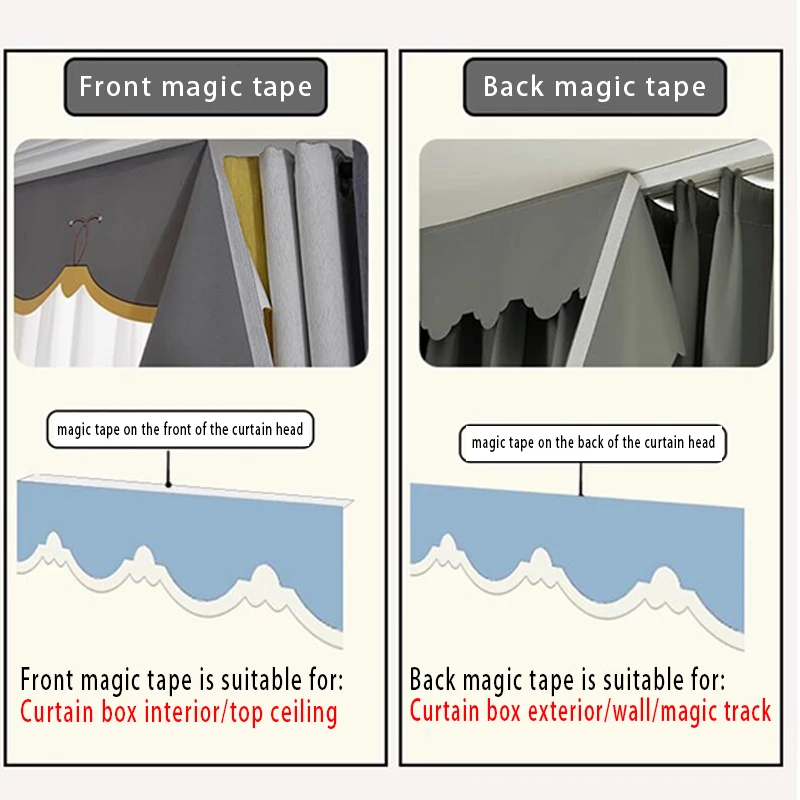 Front magic tape

magic tape on the front of the curtain head

Front magic tape is suitable for:
Curtain box interior/top ceiling

Back magic tape

magic tape on the back of the curtain head

Back magic tape is suitable for:
Curtain box exterior/wall/magic track