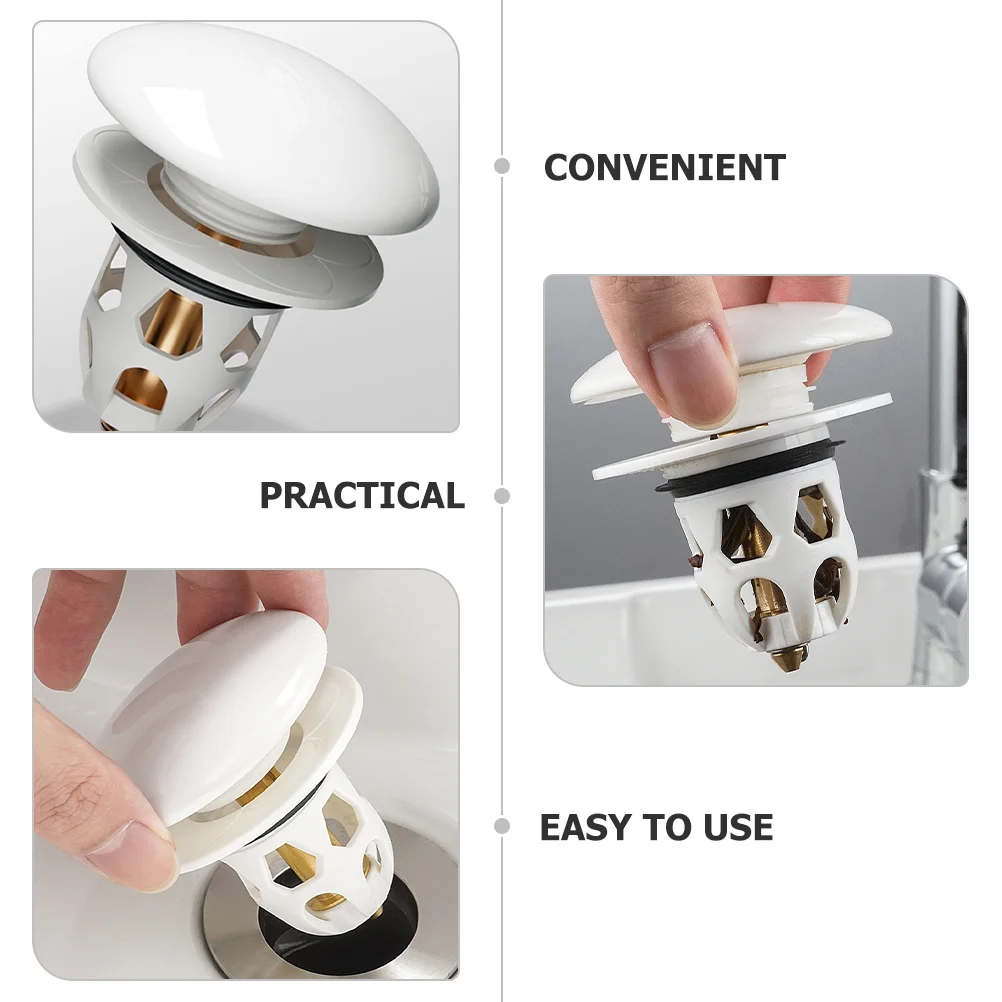 CONVENIENT

PRACTICAL

EASY TO USE