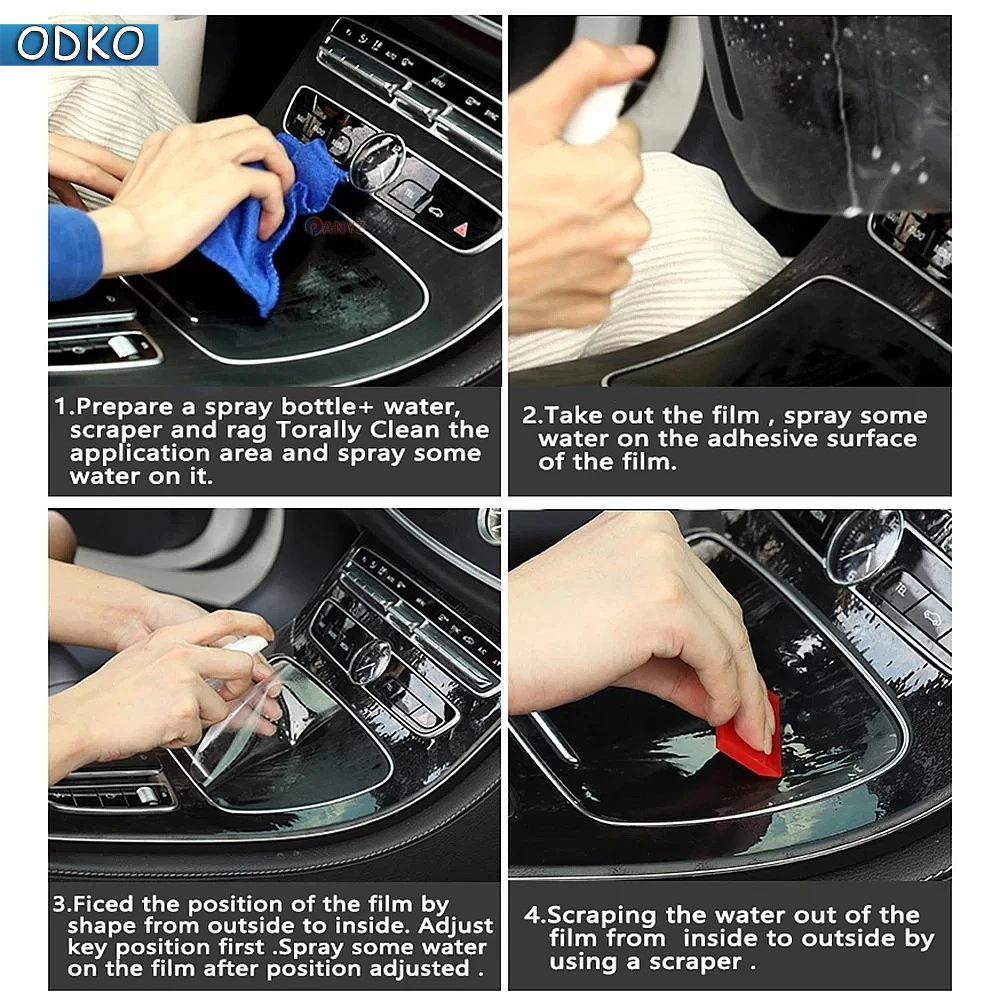 ODKO

1.Prepare a spray bottle+ water, scraper and rag Torally Clean the application area and spray some water on it.

2.Take out the film , spray some water on the adhesive surface of the film.

3.Ficed the position of the film by shape from outside to inside. Adjust key position first .Spray some water on the film after position adjusted .

4.Scraping the water out of the film from inside to outside by using a scraper .