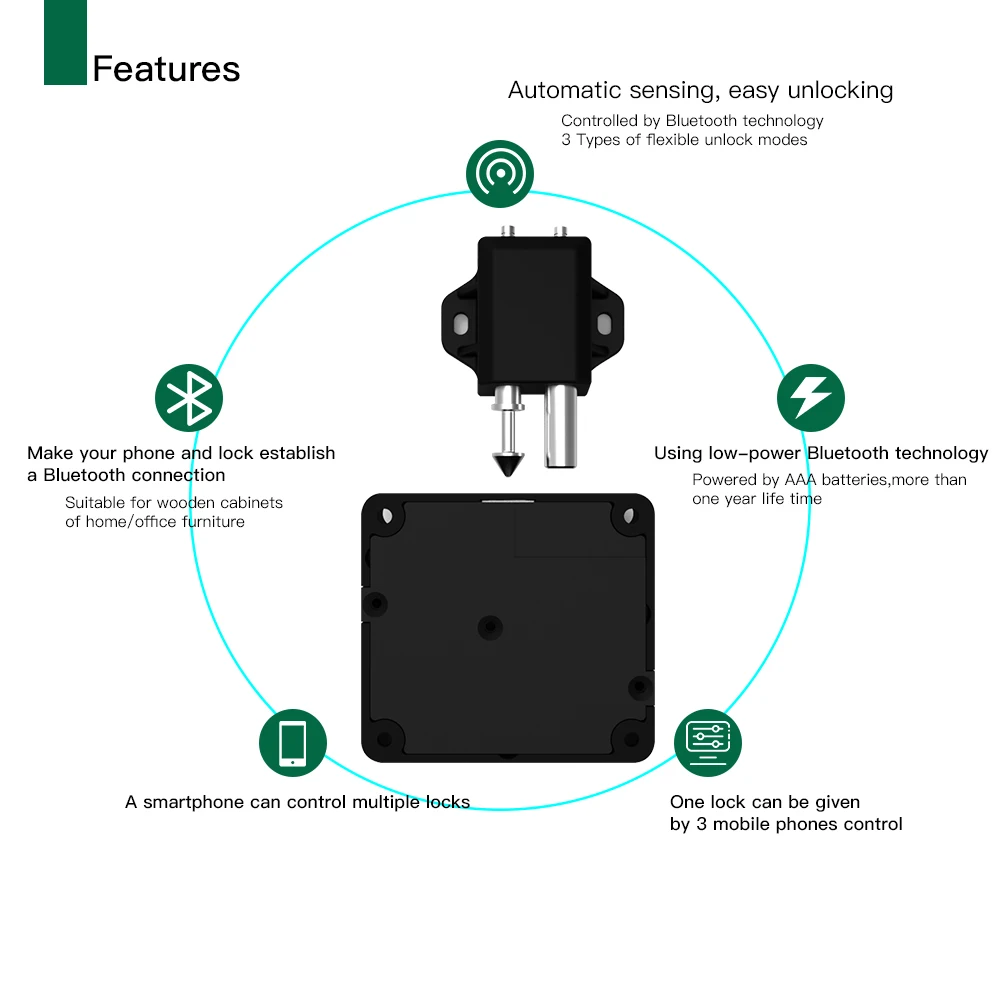 Features

Automatic sensing, easy unlocking

Controlled by Bluetooth technology
3 Types of flexible unlock modes

Make your phone and lock establish a Bluetooth connection

Suitable for wooden cabinets of home/office furniture

Using low-power Bluetooth technology

Powered by AAA batteries,more than one year life time

A smartphone can control multiple locks

One lock can be given by 3 mobile phones control