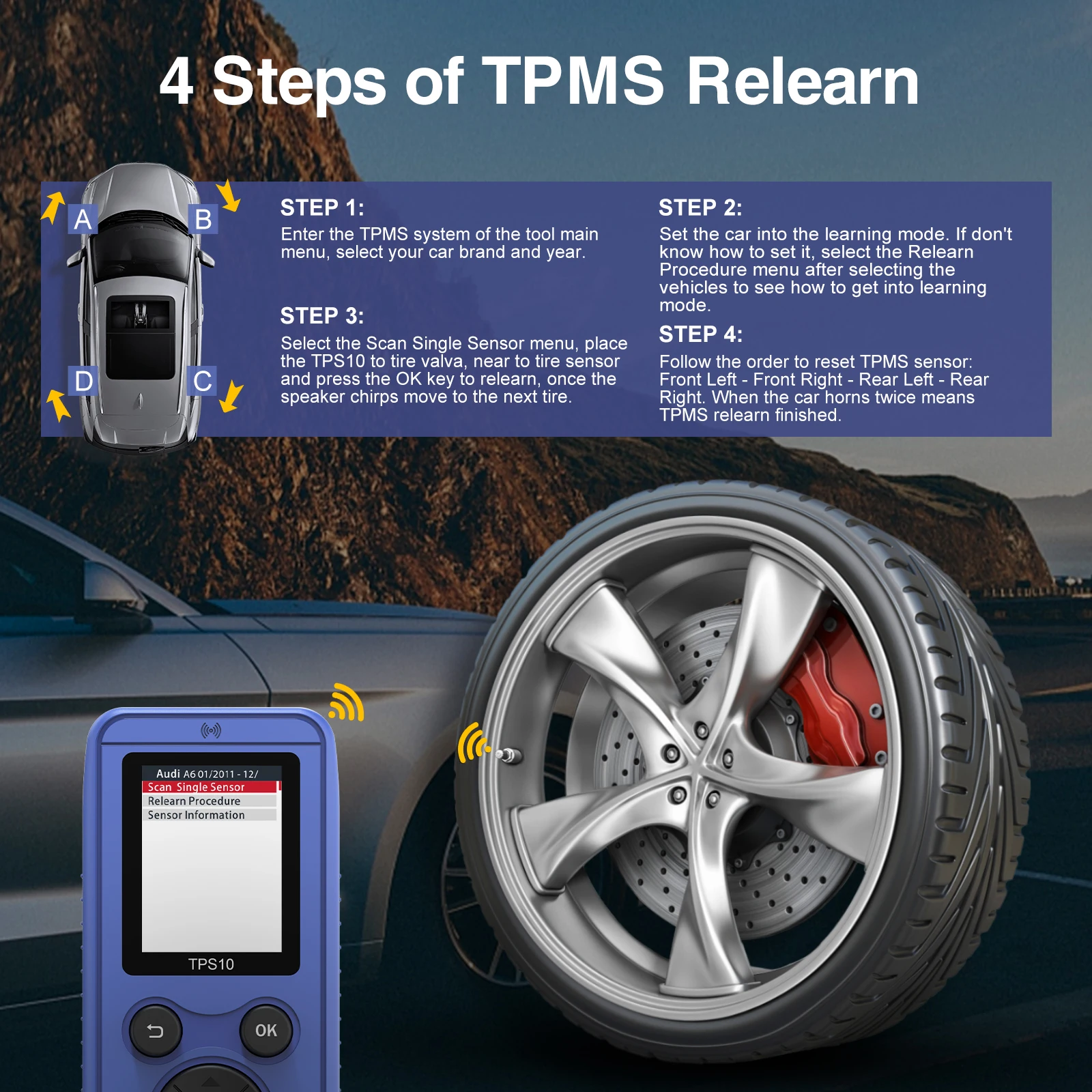 4 Steps of TPMS Relearn

A
B
D
C

STEP 1:
Enter the TPMS system of the tool main menu, select your car brand and year.

STEP 3:
Select the Scan Single Sensor menu, place the TPS10 to tire valva, near to tire sensor and press the OK key to relearn, once the speaker chirps move to the next tire.

STEP 2:
Set the car into the learning mode. If don't know how to set it, select the Relearn Procedure menu after selecting the vehicles to see how to get into learning mode.

STEP 4:
Follow the order to reset TPMS sensor: Front Left - Front Right - Rear Left - Rear Right. When the car horns twice means TPMS relearn finished.

Audi A6 01/2011 - 12/
Scan Single Sensor
Relearn Procedure
Sensor Information
TPS10
OK