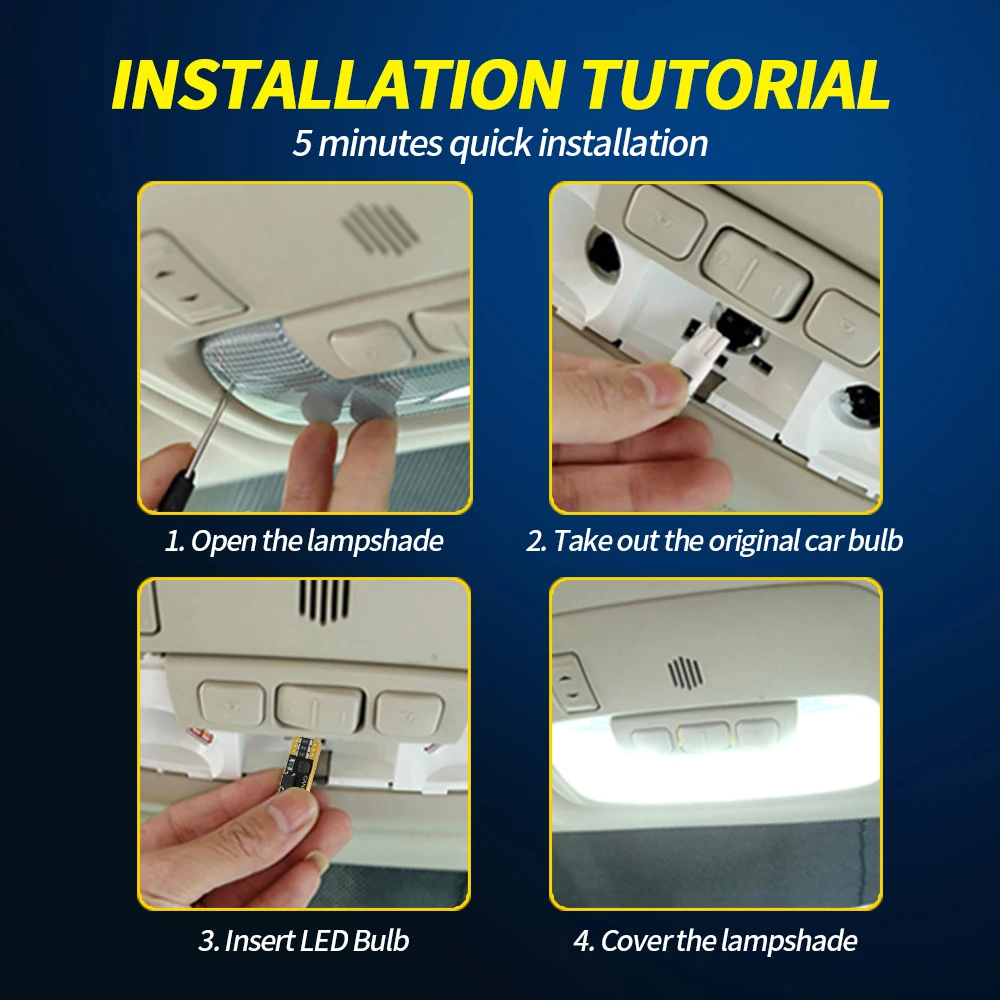 INSTALLATION TUTORIAL
5 minutes quick installation

1. Open the lampshade

2. Take out the original car bulb

3. Insert LED Bulb

4. Cover the lampshade