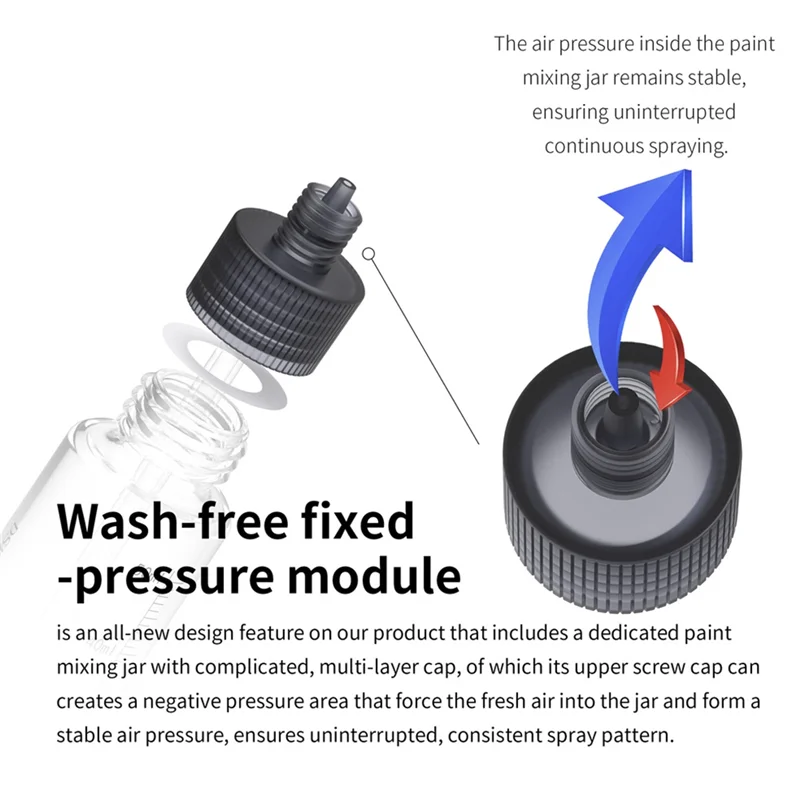 The air pressure inside the paint mixing jar remains stable, ensuring uninterrupted continuous spraying.

Wash-free fixed -pressure module

is an all-new design feature on our product that includes a dedicated paint mixing jar with complicated, multi-layer cap, of which its upper screw cap can creates a negative pressure area that force the fresh air into the jar and form a stable air pressure, ensures uninterrupted, consistent spray pattern.