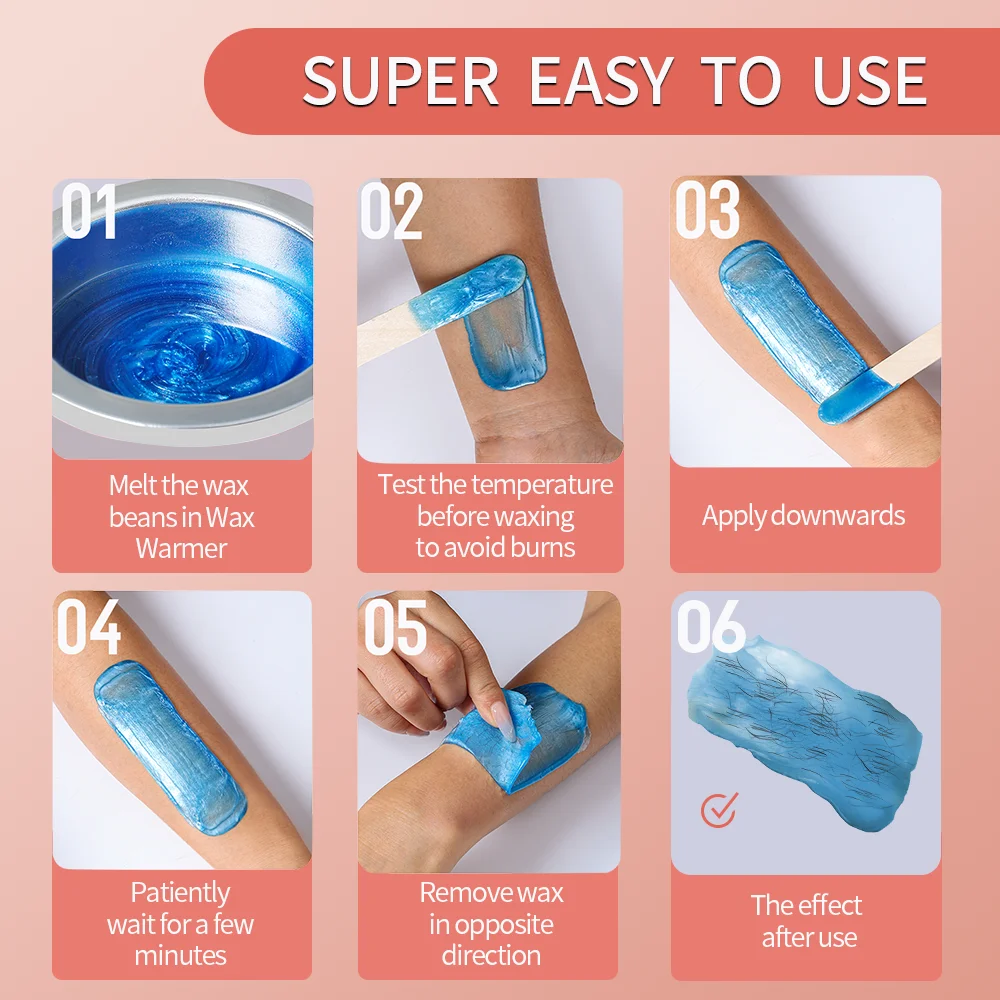 SUPER EASY TO USE

01
Melt the wax beans in Wax Warmer

02
Test the temperature before waxing to avoid burns

03
Apply downwards

04
Patiently wait for a few minutes

05
Remove wax in opposite direction

06
The effect after use