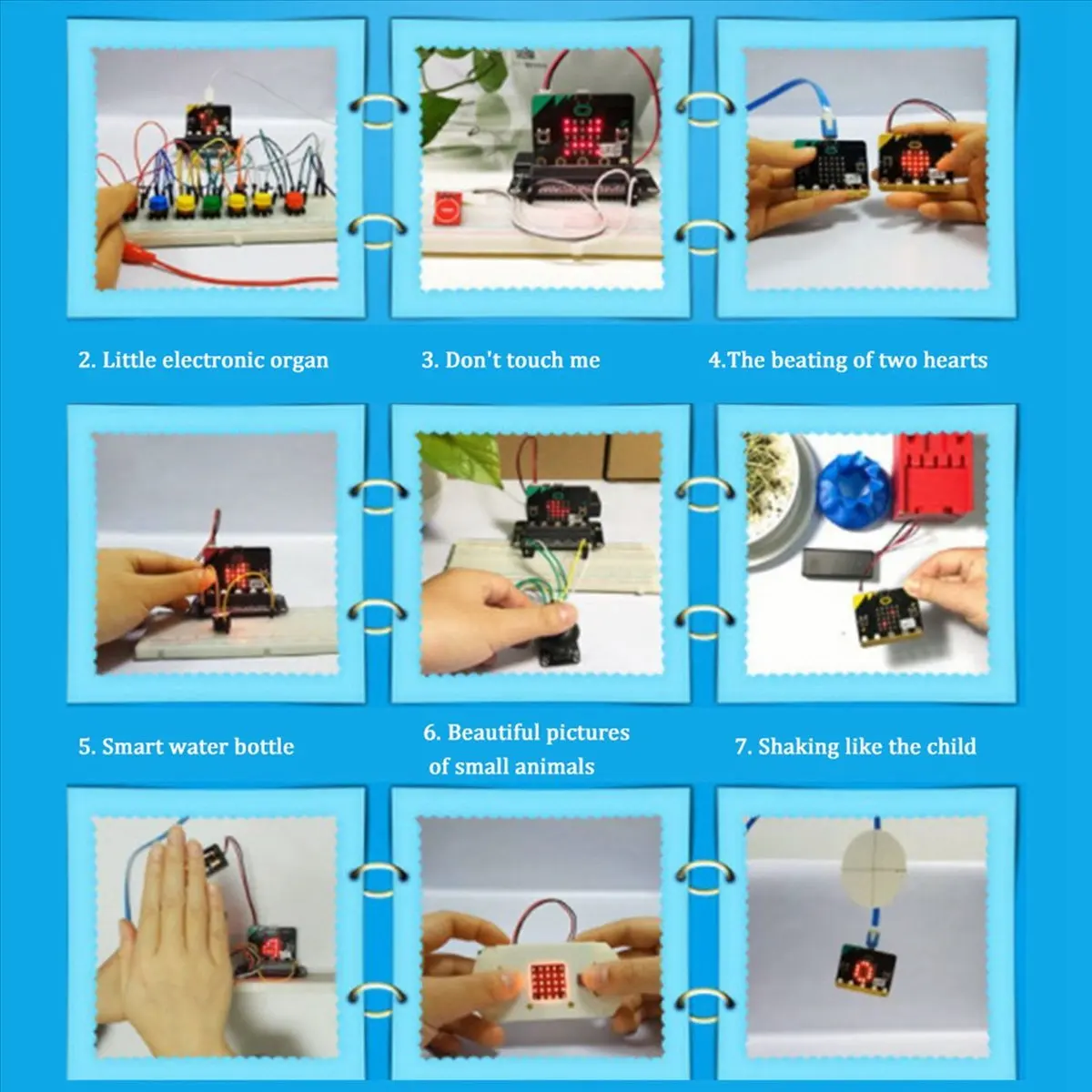 2. Little electronic organ

3. Don't touch me

4.The beating of two hearts

5. Smart water bottle

6. Beautiful pictures of small animals

7. Shaking like the child