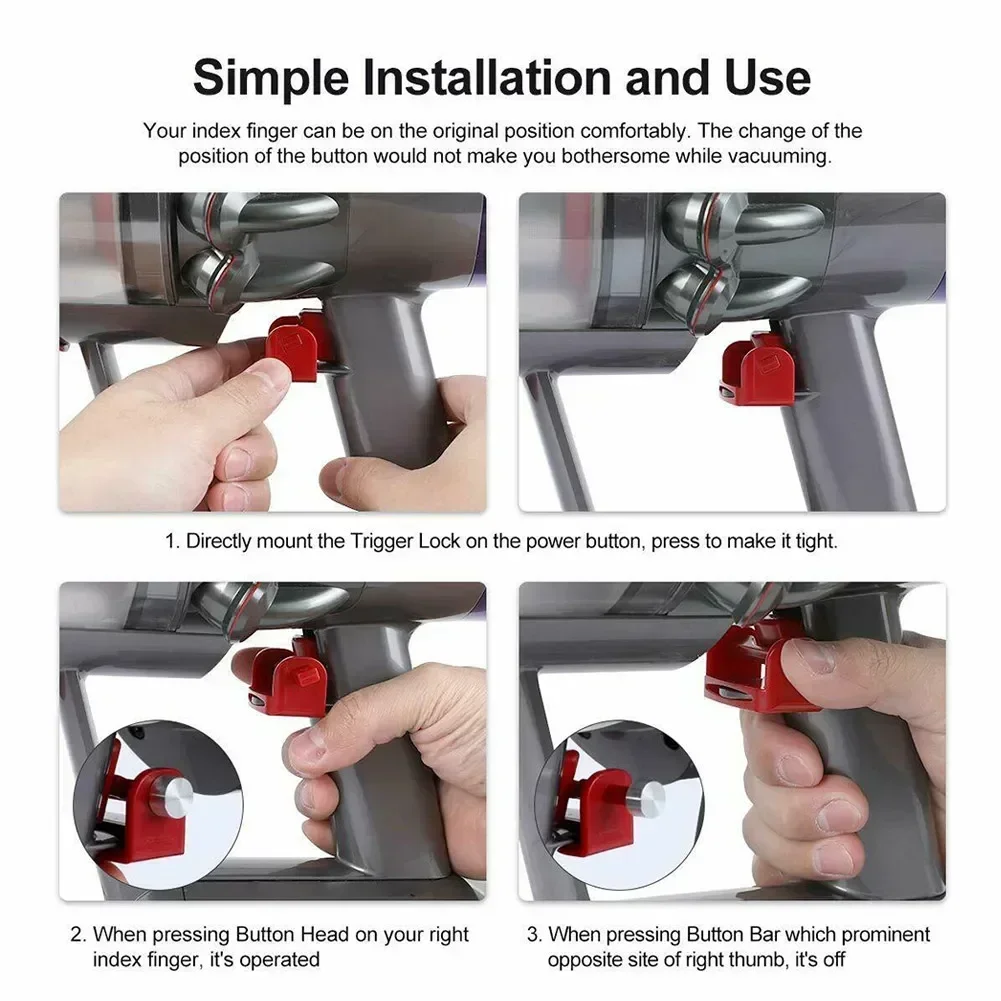 Simple Installation and Use

Your index finger can be on the original position comfortably. The change of the position of the button would not make you bothersome while vacuuming.

1. Directly mount the Trigger Lock on the power button, press to make it tight.

2. When pressing Button Head on your right index finger, it's operated

3. When pressing Button Bar which prominent opposite site of right thumb, it's off