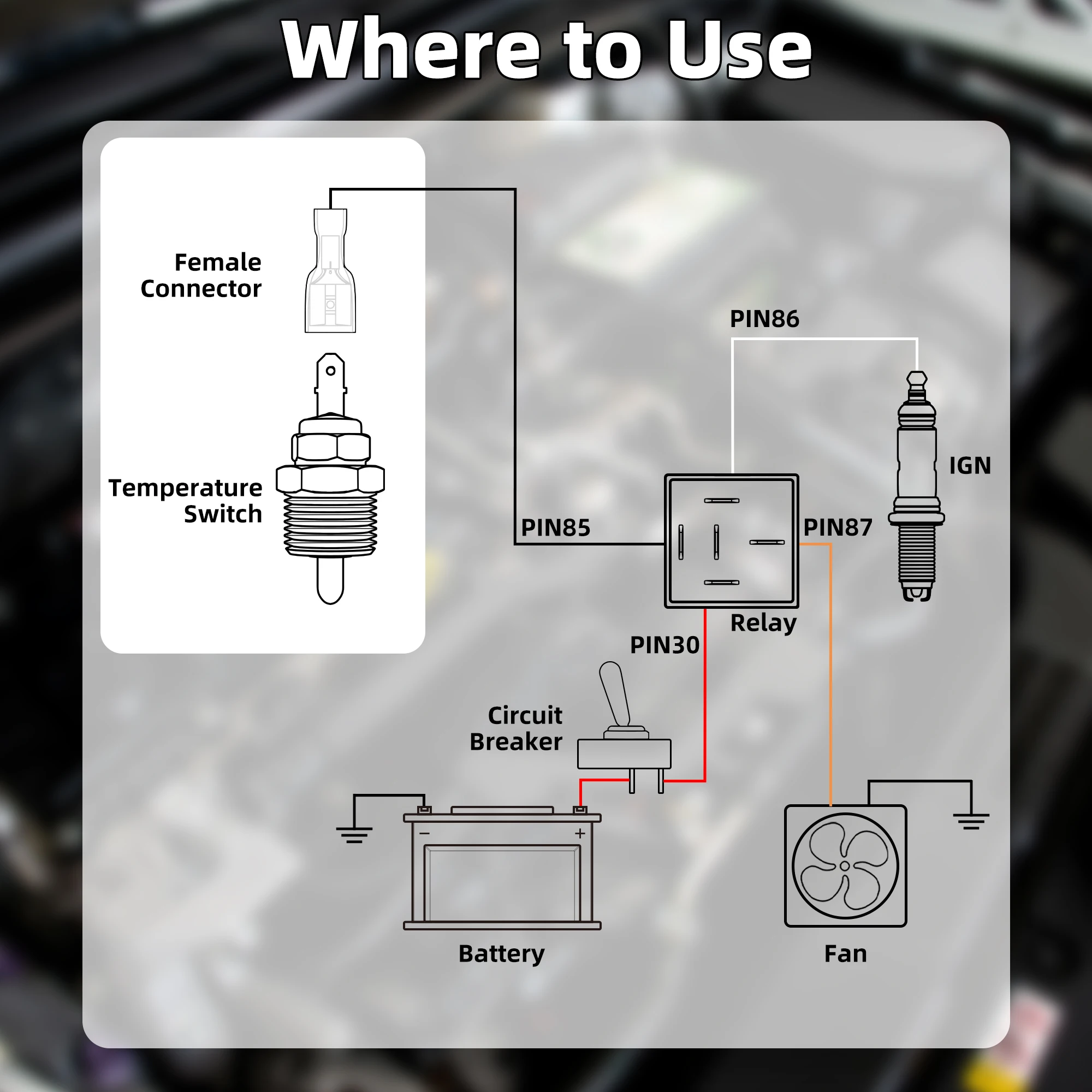 Where to Use

Female Connector

Temperature Switch

PIN86

IGN

PIN85

PIN87

Relay

PIN30

Circuit Breaker

−

+

Battery

Fan