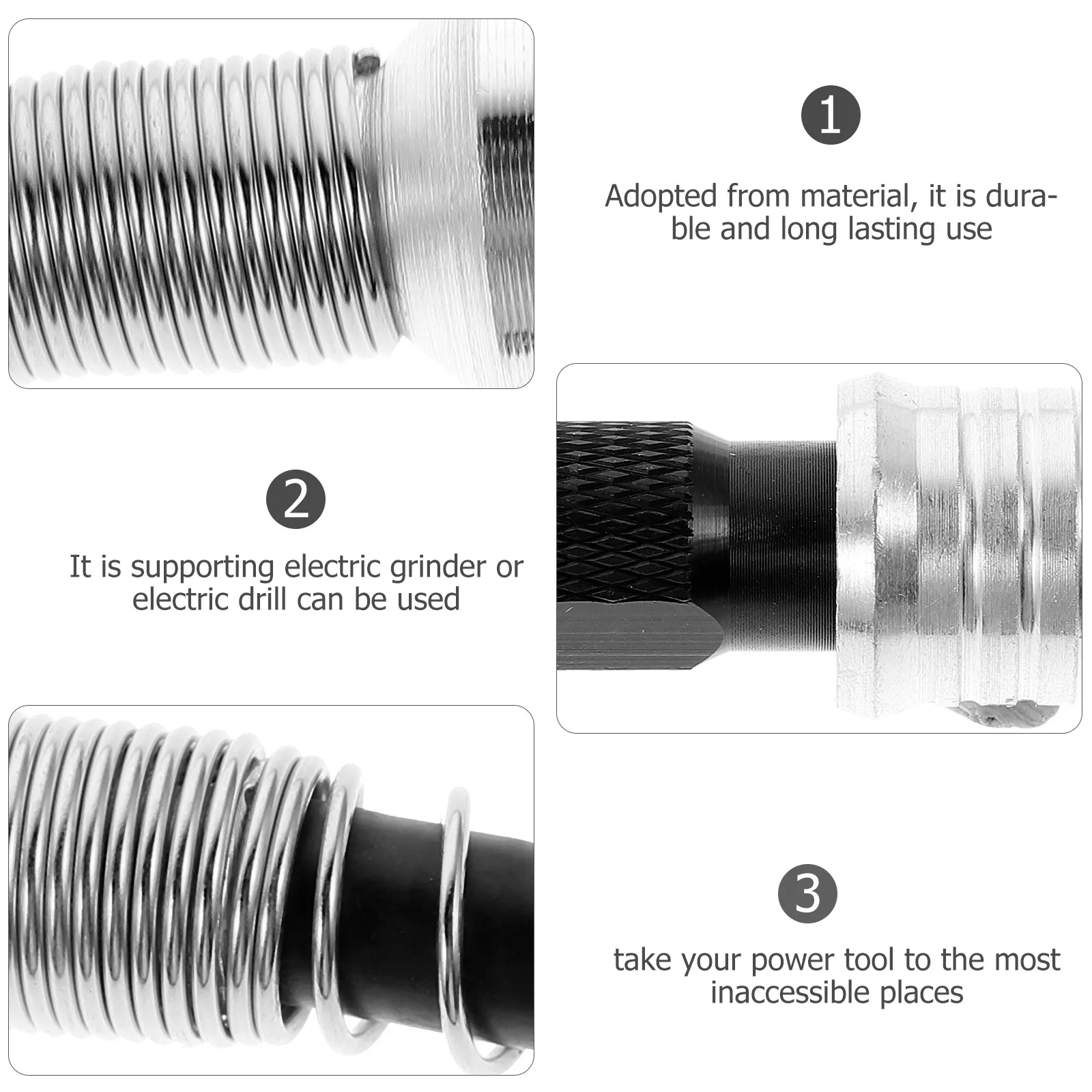 1

Adopted from material, it is durable and long lasting use

2

It is supporting electric grinder or electric drill can be used

3

take your power tool to the most inaccessible places