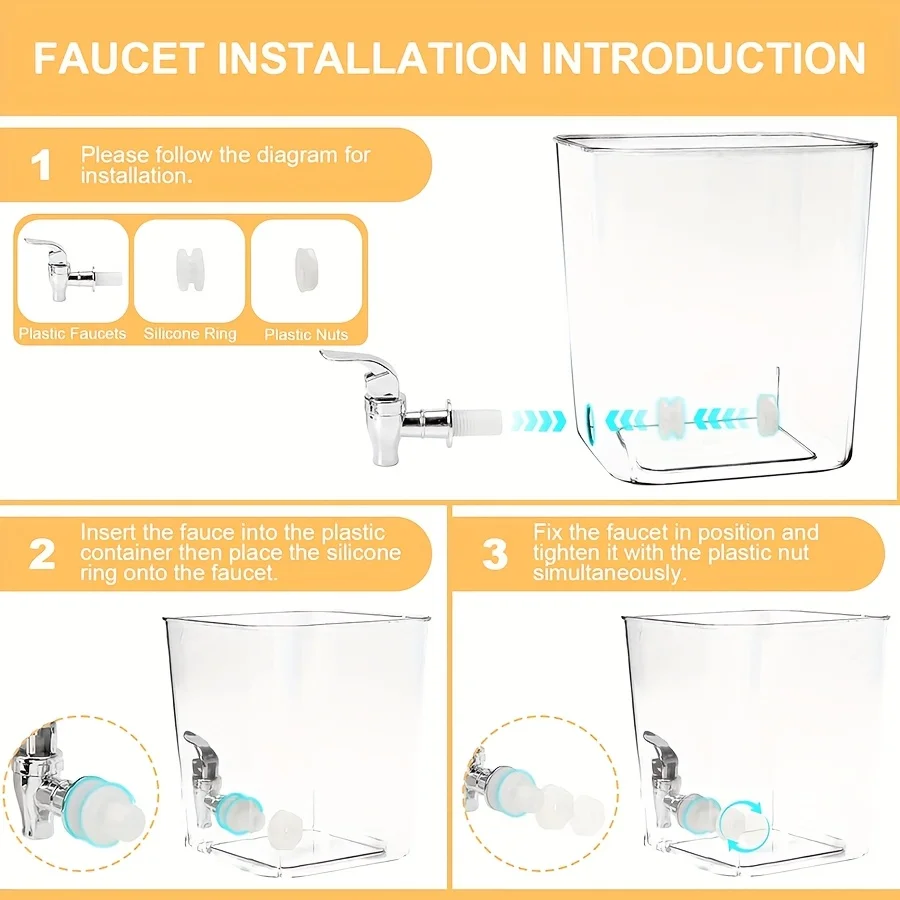 FAUCET INSTALLATION INTRODUCTION

1 Please follow the diagram for installation.

Plastic Faucets

Silicone Ring

Plastic Nuts

2 Insert the fauce into the plastic container then place the silicone ring onto the faucet.

3 Fix the faucet in position and tighten it with the plastic nut simultaneously.