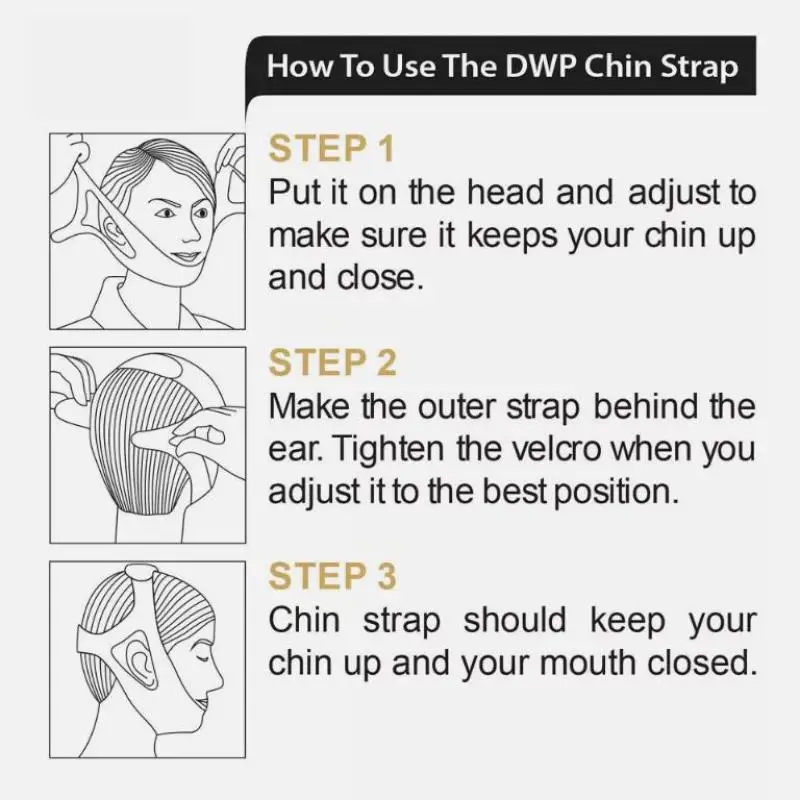 How To Use The DWP Chin Strap

STEP 1
Put it on the head and adjust to make sure it keeps your chin up and close.

STEP 2
Make the outer strap behind the ear. Tighten the velcro when you adjust it to the best position.

STEP 3
Chin strap should keep your chin up and your mouth closed.