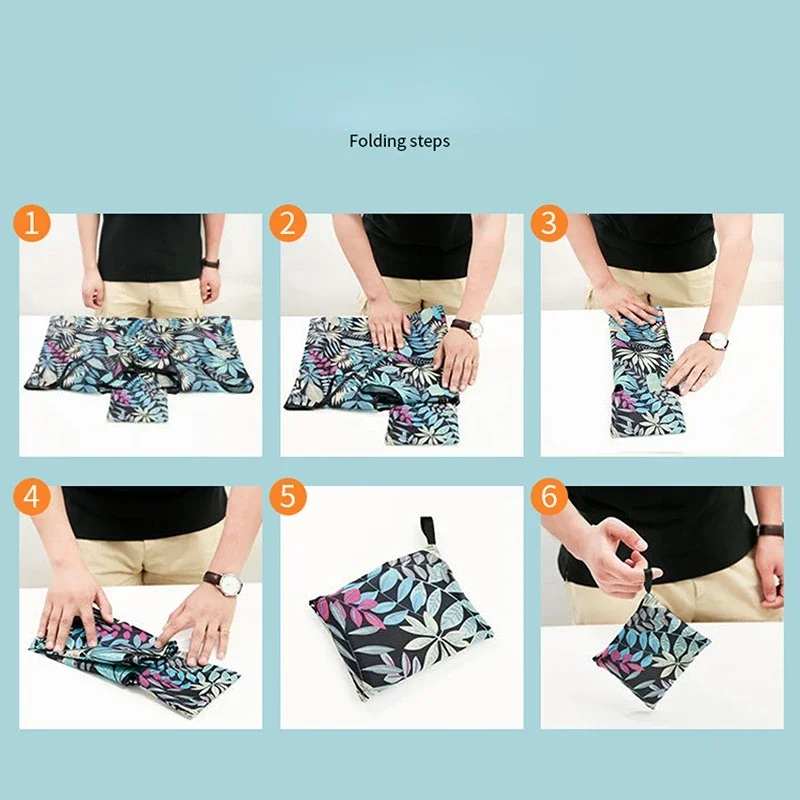 Folding steps

1

2

3

4

5

6