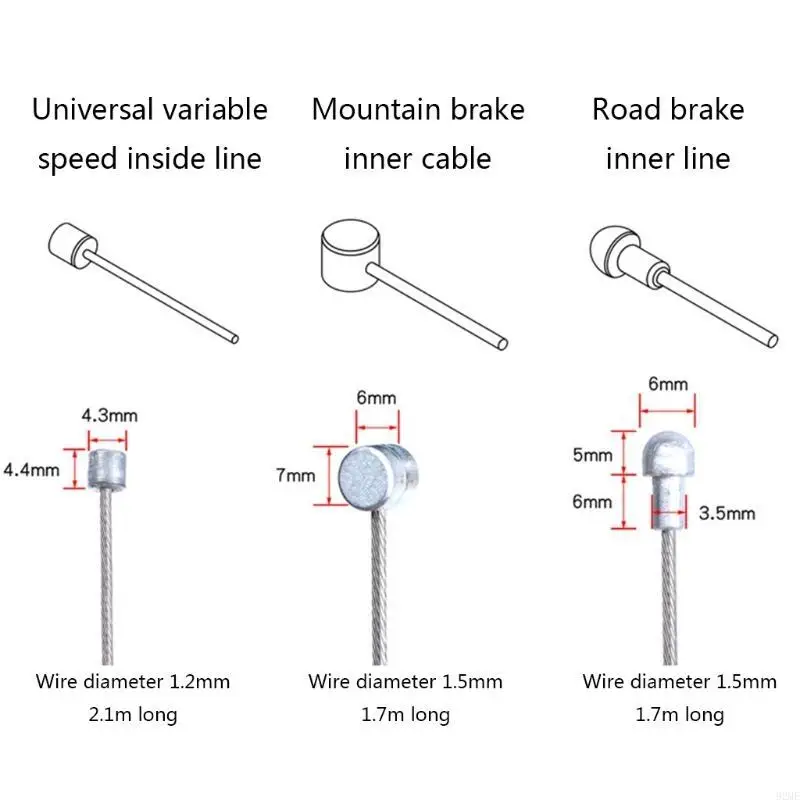 Universal variable speed inside line

4.3mm
4.4mm

Wire diameter 1.2mm
2.1m long

Mountain brake inner cable

6mm
7mm

Wire diameter 1.5mm
1.7m long

Road brake inner line

6mm
5mm
6mm
3.5mm

Wire diameter 1.5mm
1.7m long