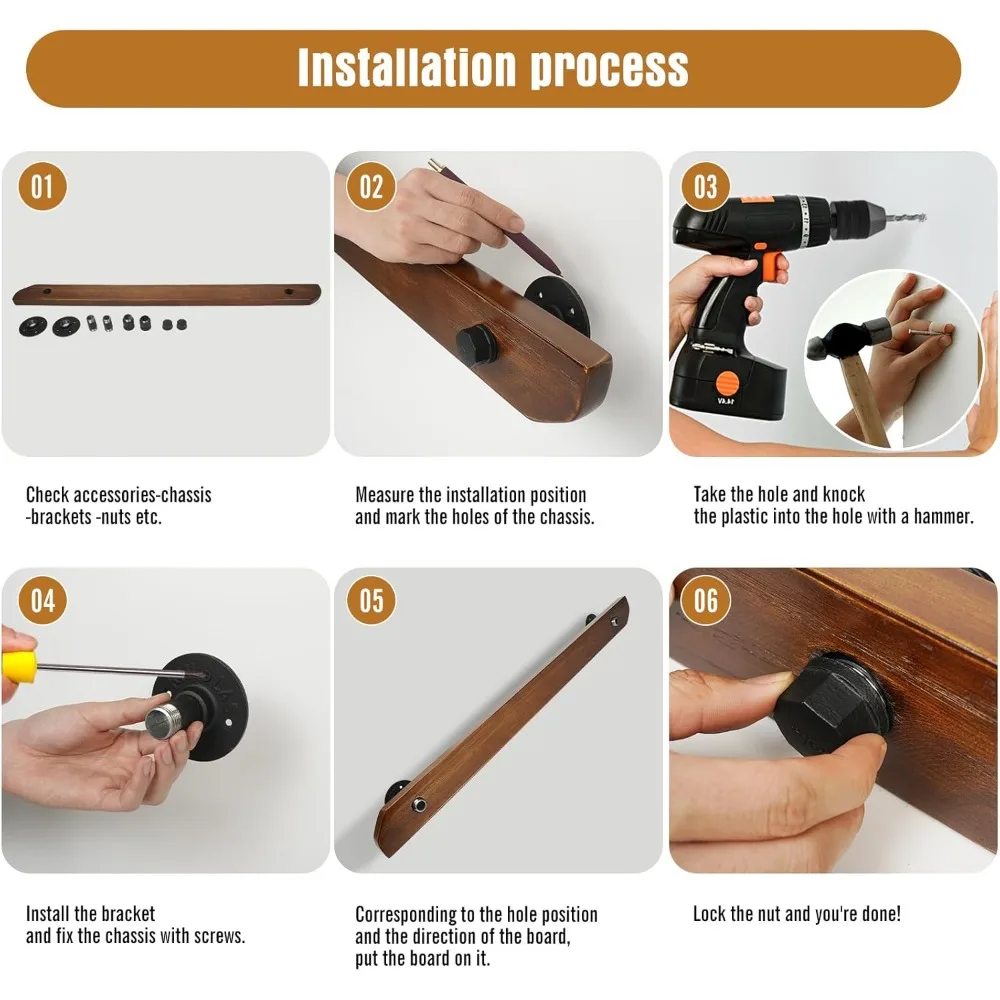 Installation process

01

Check accessories-chassis -brackets -nuts etc.

02

Measure the installation position and mark the holes of the chassis.

03

Take the hole and knock the plastic into the hole with a hammer.

04

Install the bracket and fix the chassis with screws.

05

Corresponding to the hole position and the direction of the board, put the board on it.

06

Lock the nut and you're done!