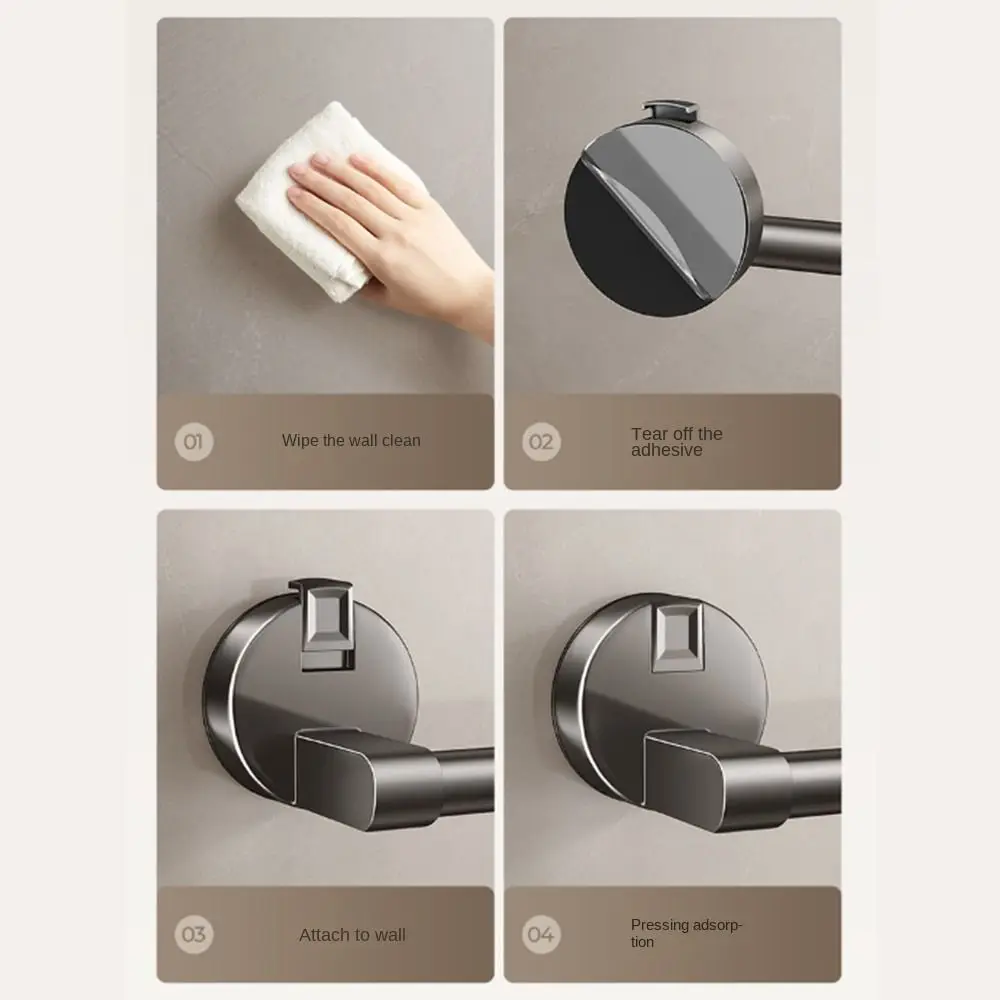 01 Wipe the wall clean

02 Tear off the adhesive

03 Attach to wall

04 Pressing adsorption