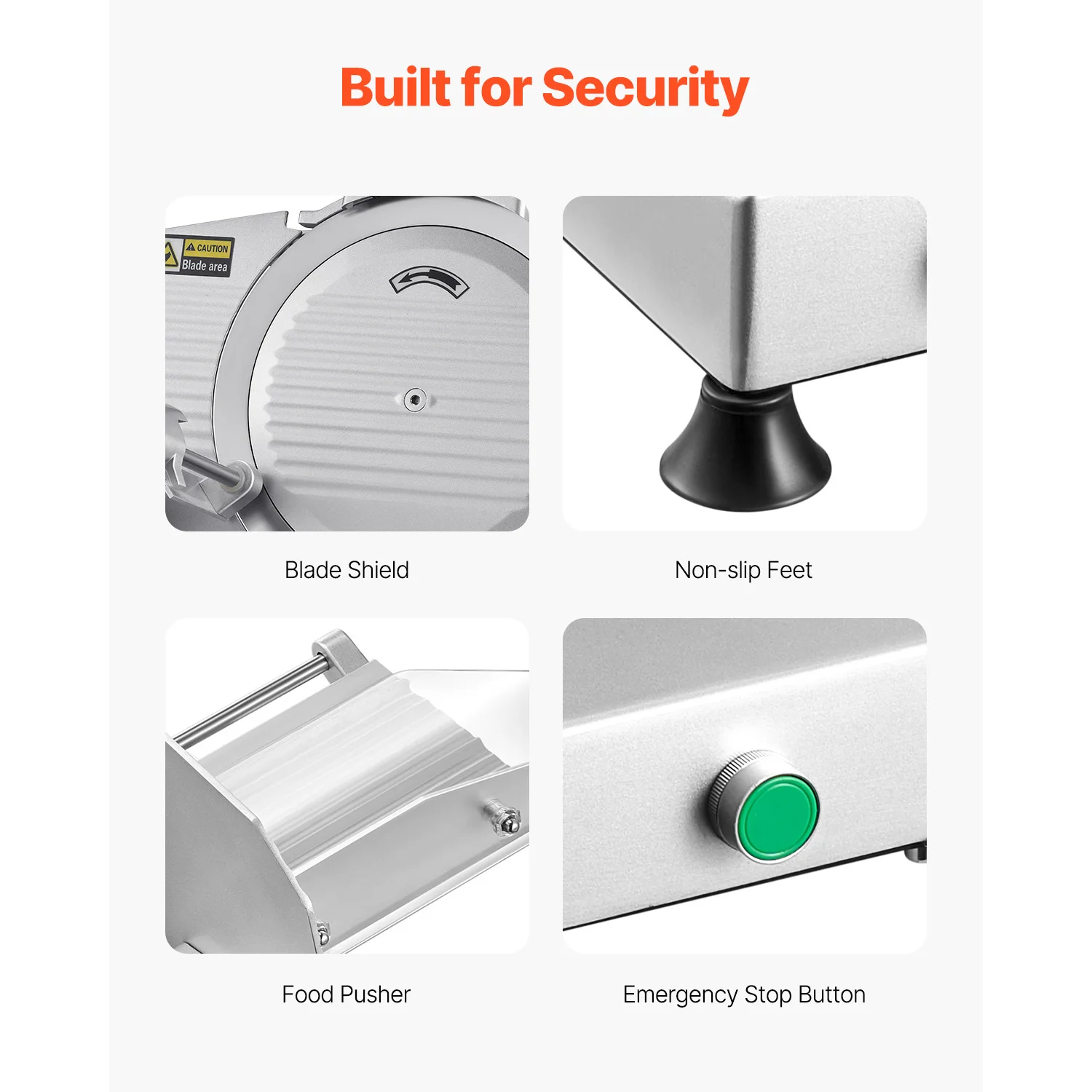 Built for Security

CAUTION
Blade area

Blade Shield

Non-slip Feet

Food Pusher

Emergency Stop Button