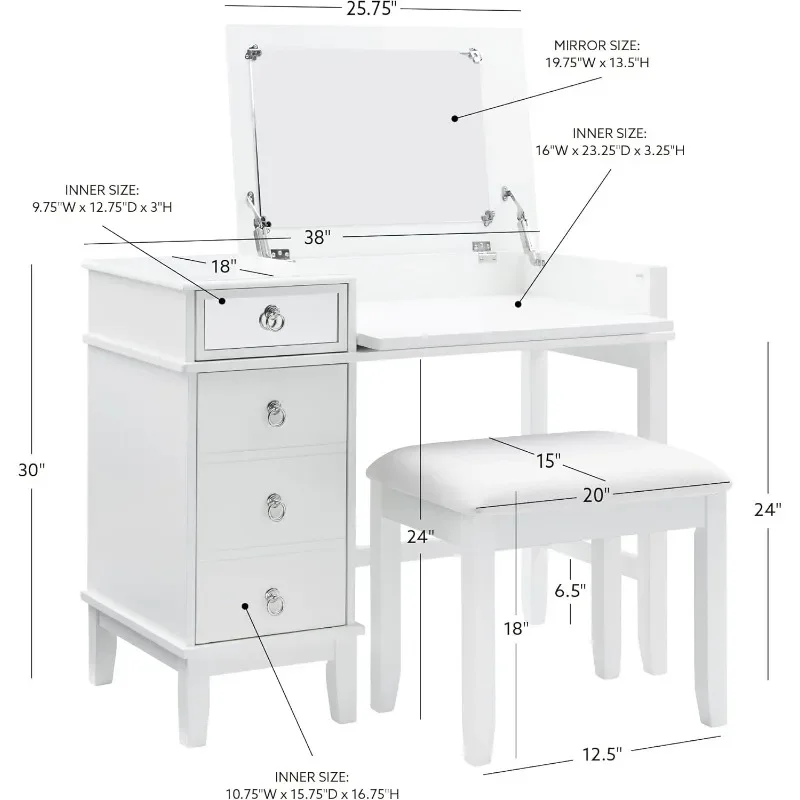 25.75"

MIRROR SIZE:
19.75"W x 13.5"H

INNER SIZE:
16"W x 23.25"D x 3.25"H

INNER SIZE:
9.75"W x 12.75"D x 3"H

38"

18"

30"

15"

20"

24"

24"

6.5"

18"

12.5"

INNER SIZE:
10.75"W x 15.75"D x 16.75"H